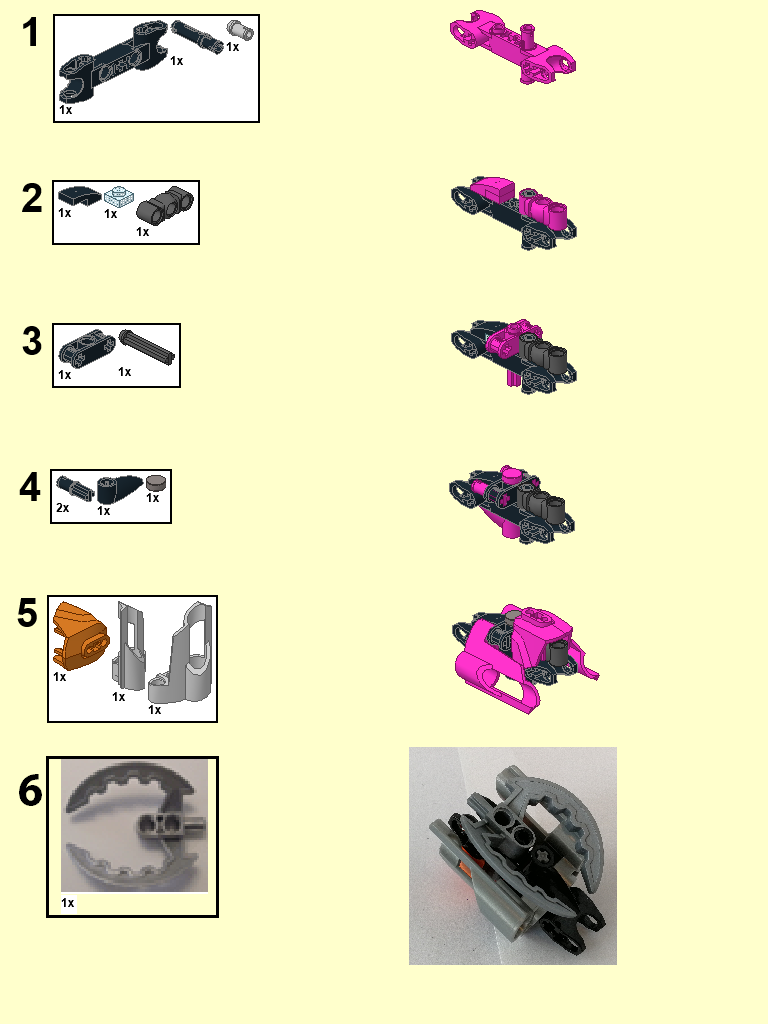 1
1x
1x
1x

2
1x
1x
1x

3
1x
1x

4
2x
1x
1x

5
1x
1x
1x

6
1x