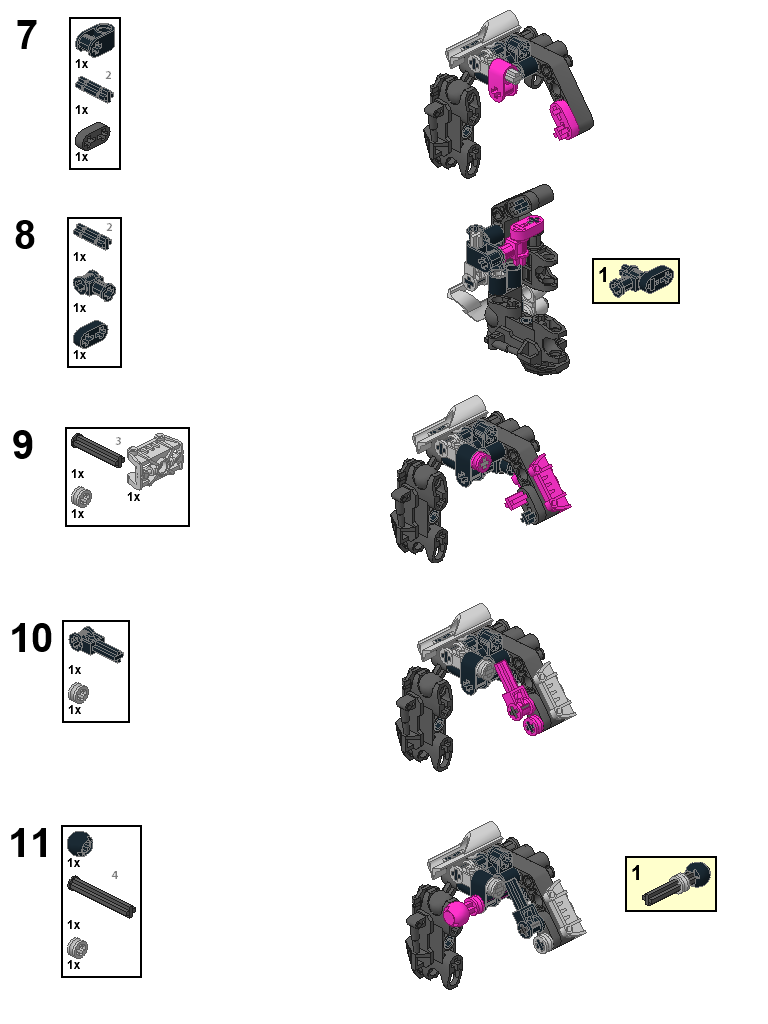 7

1x
2
1x
1x

8

2
1x
1x
1x

1

9

3
1x
1x
1x

10

1x
1x

11

1x
4
1x
1x

1