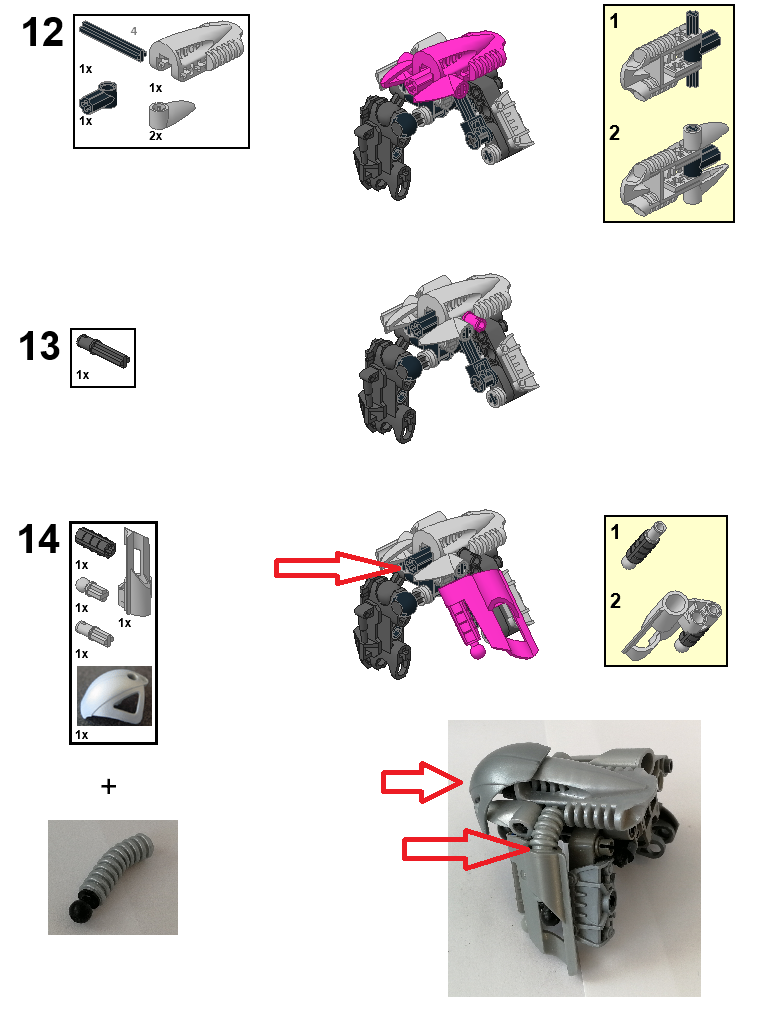 12

4
1x
1x
1x
2x

1

2

13

1x

14

1x
1x
1x
1x
1x

1

2

+