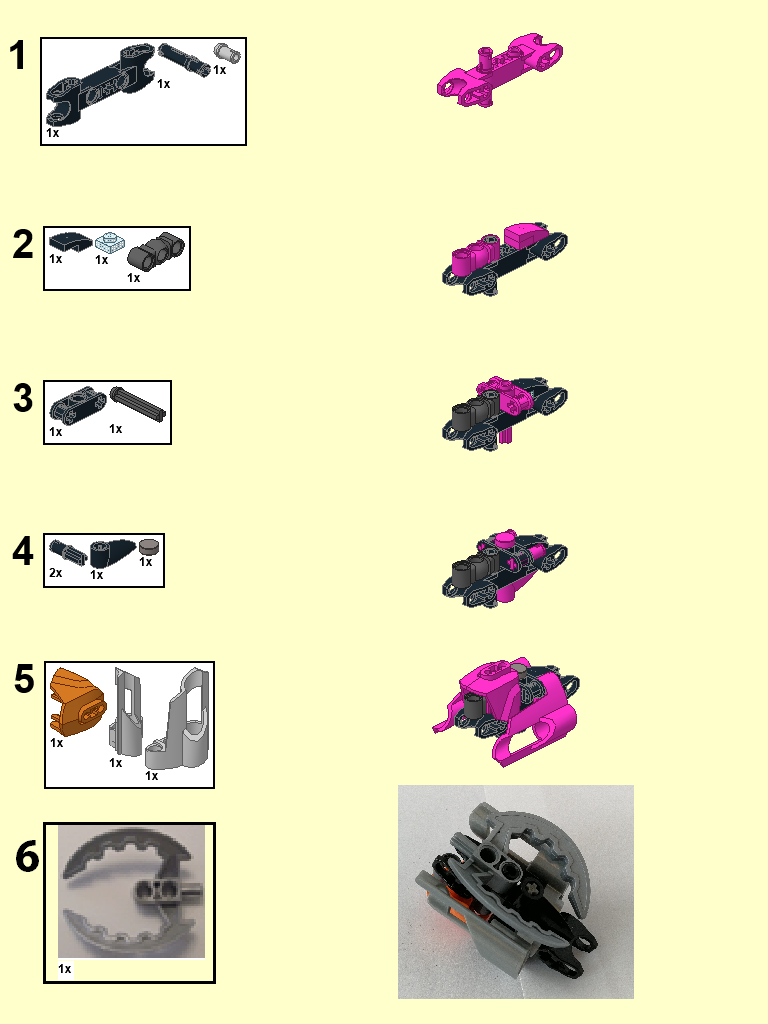 1
1x
1x
1x

2
1x
1x
1x

3
1x
1x

4
2x
1x
1x

5
1x
1x
1x

6
1x