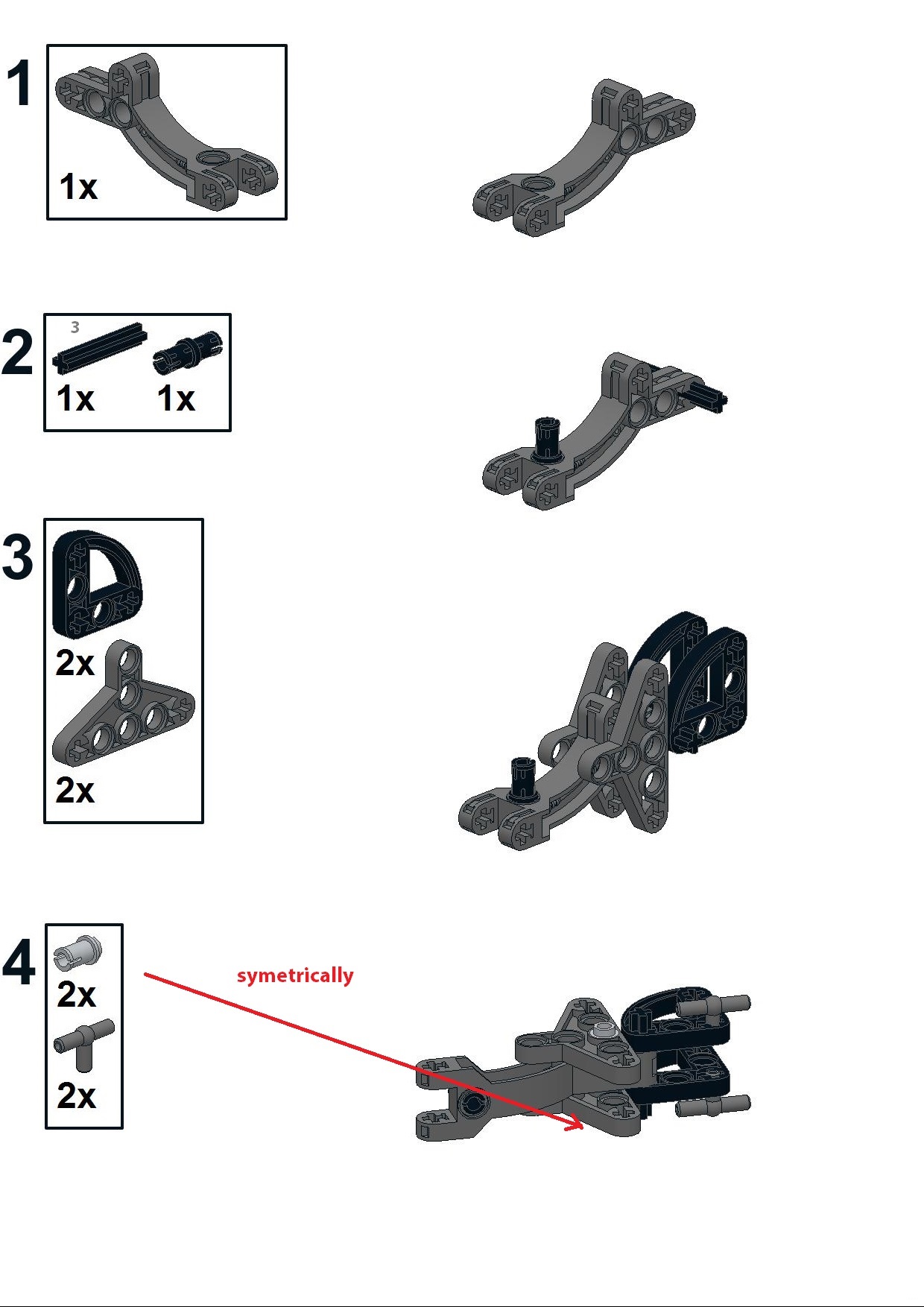 1

1x

2

3

1x 1x

3

2x

2x

4

2x

2x

symetrically