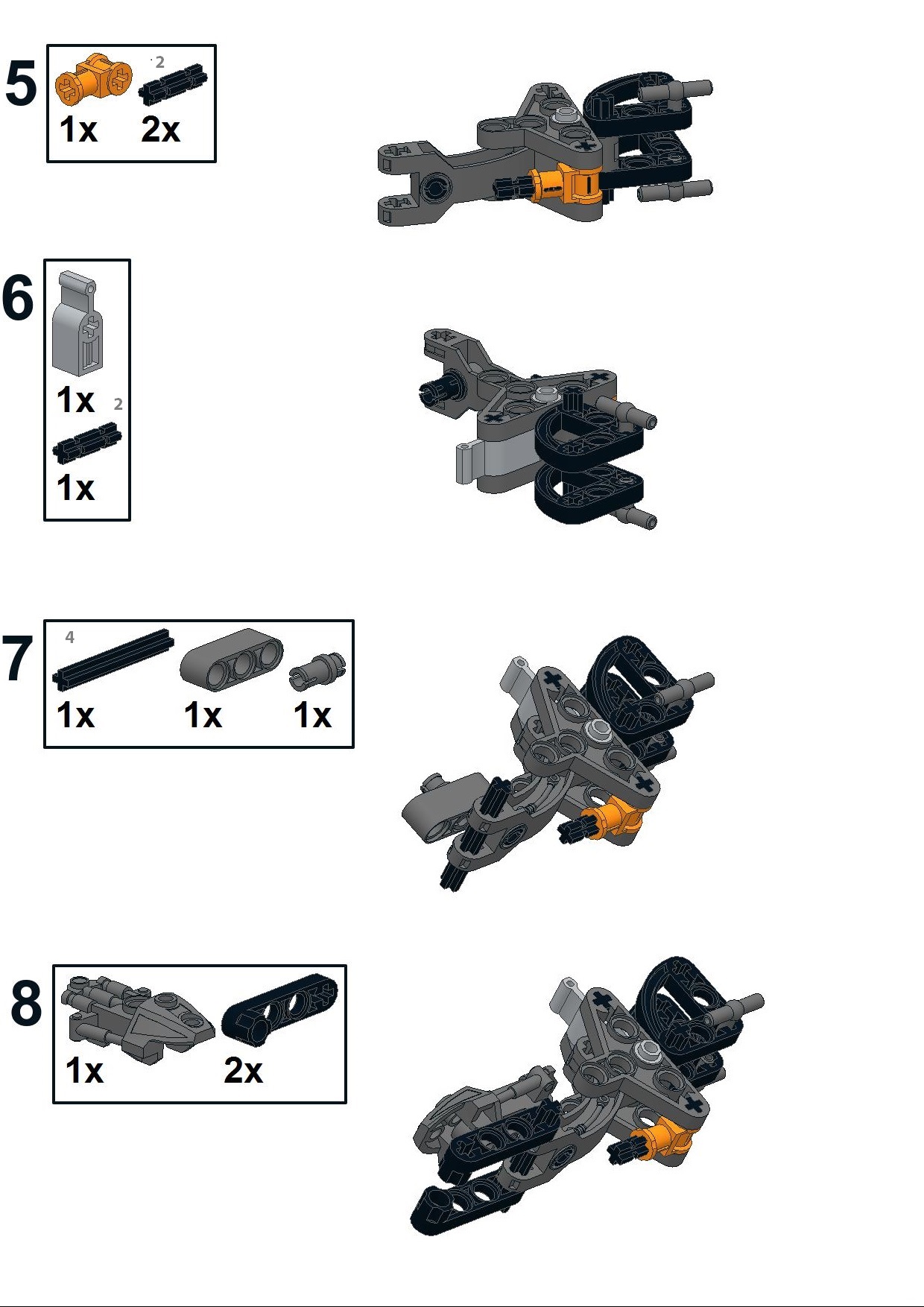 5

2

1x 2x

6

1x 2

1x

7

4

1x 1x 1x

8

1x 2x