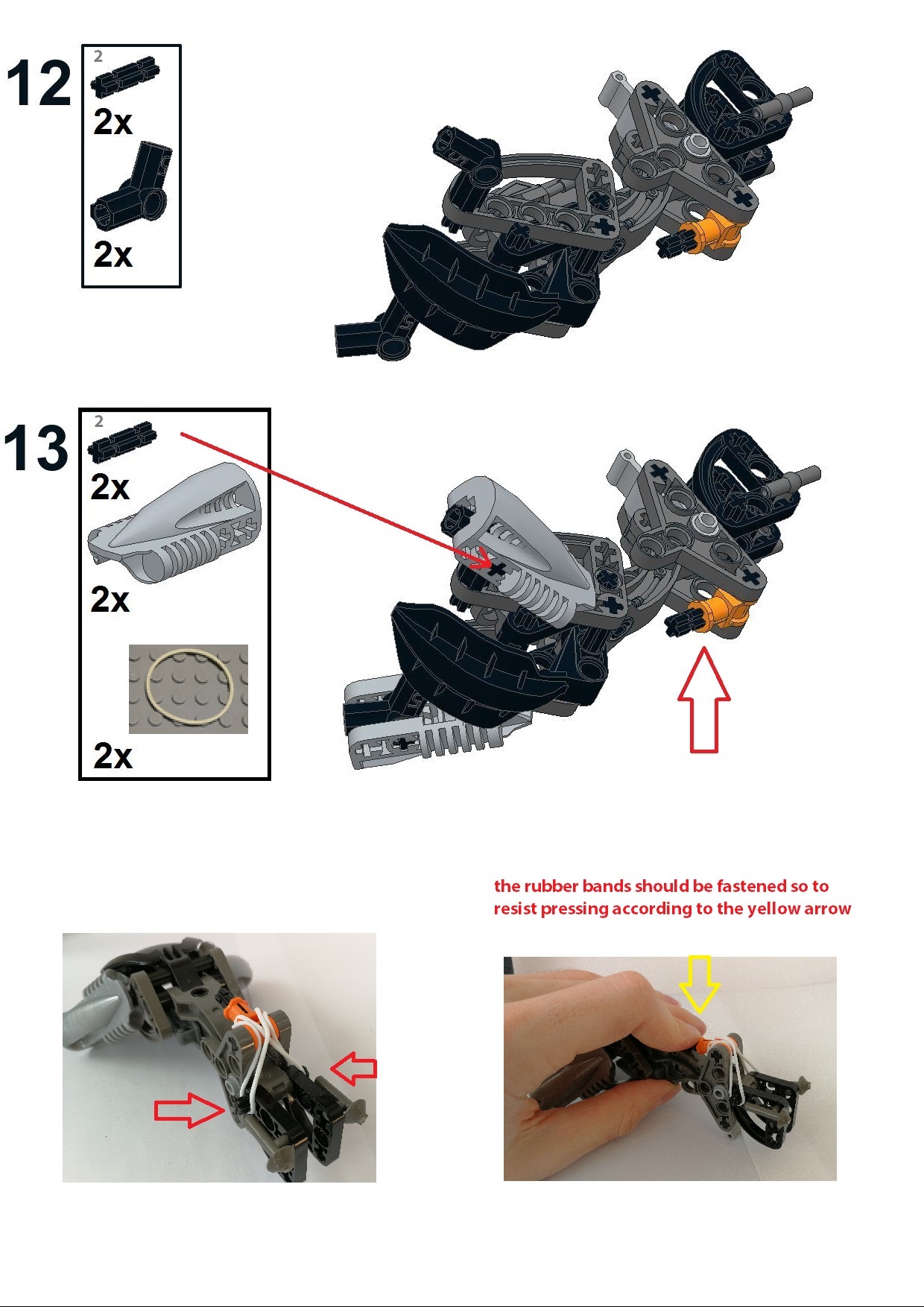 12

2

2x

2x

13

2

2x

2x

2x

the rubber bands should be fastened so to resist pressing according to the yellow arrow