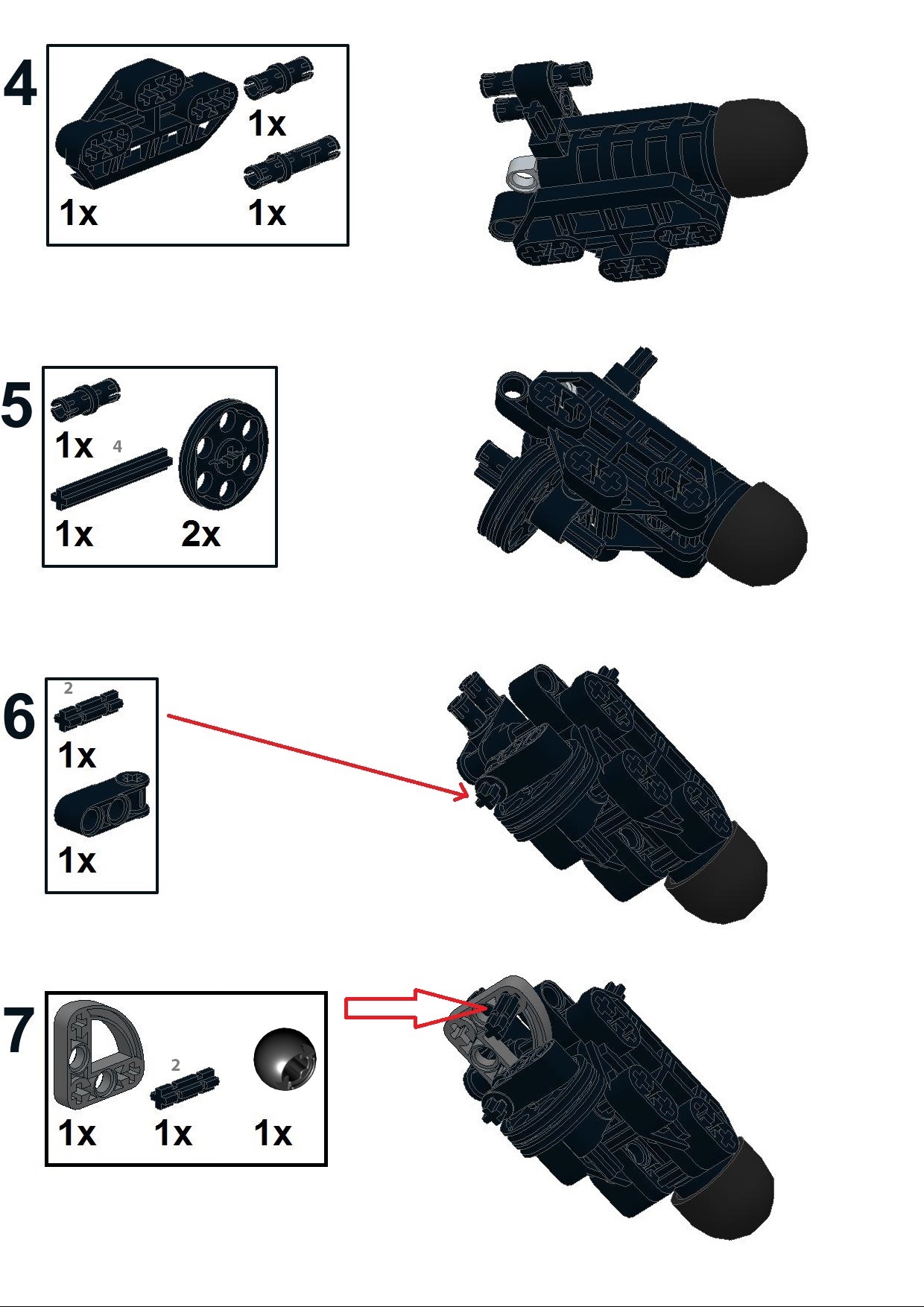 4

1x

1x

1x

5

1x

4

1x

2x

6

2

1x

1x

7

2

1x

1x

1x