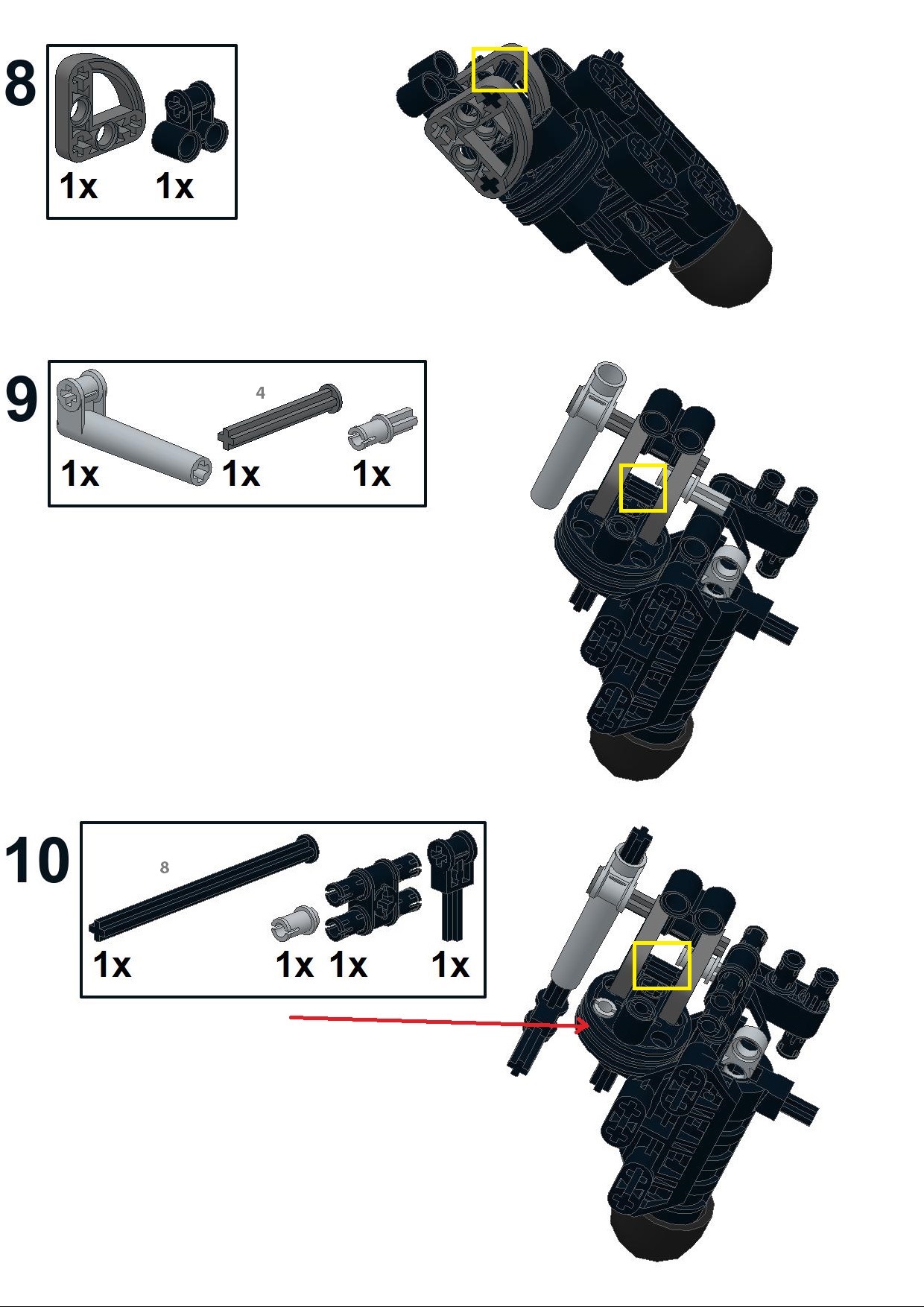 8

1x 1x

9

4

1x 1x 1x

10

8

1x 1x 1x 1x