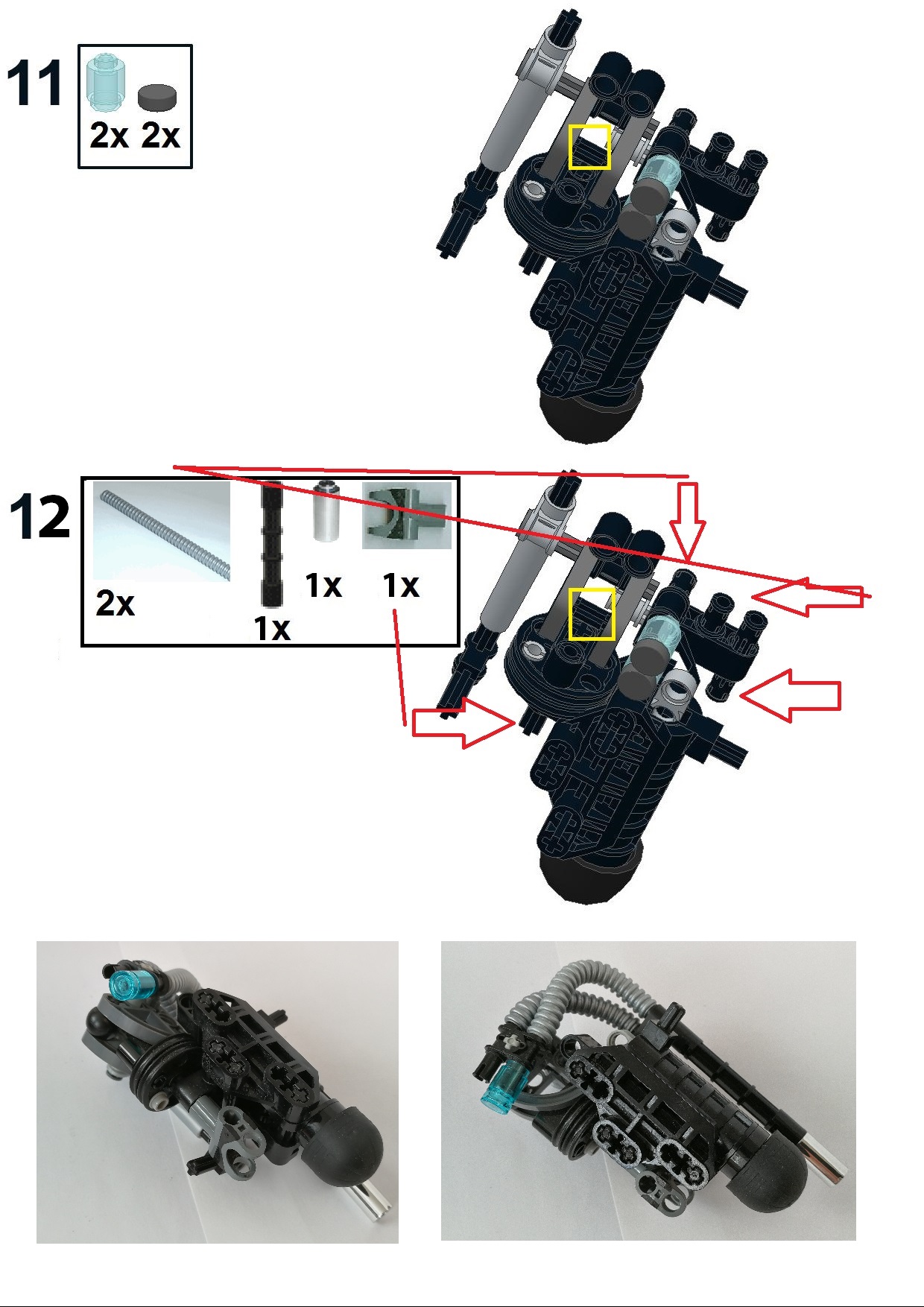 11

2x 2x

12

2x

1x

1x

1x