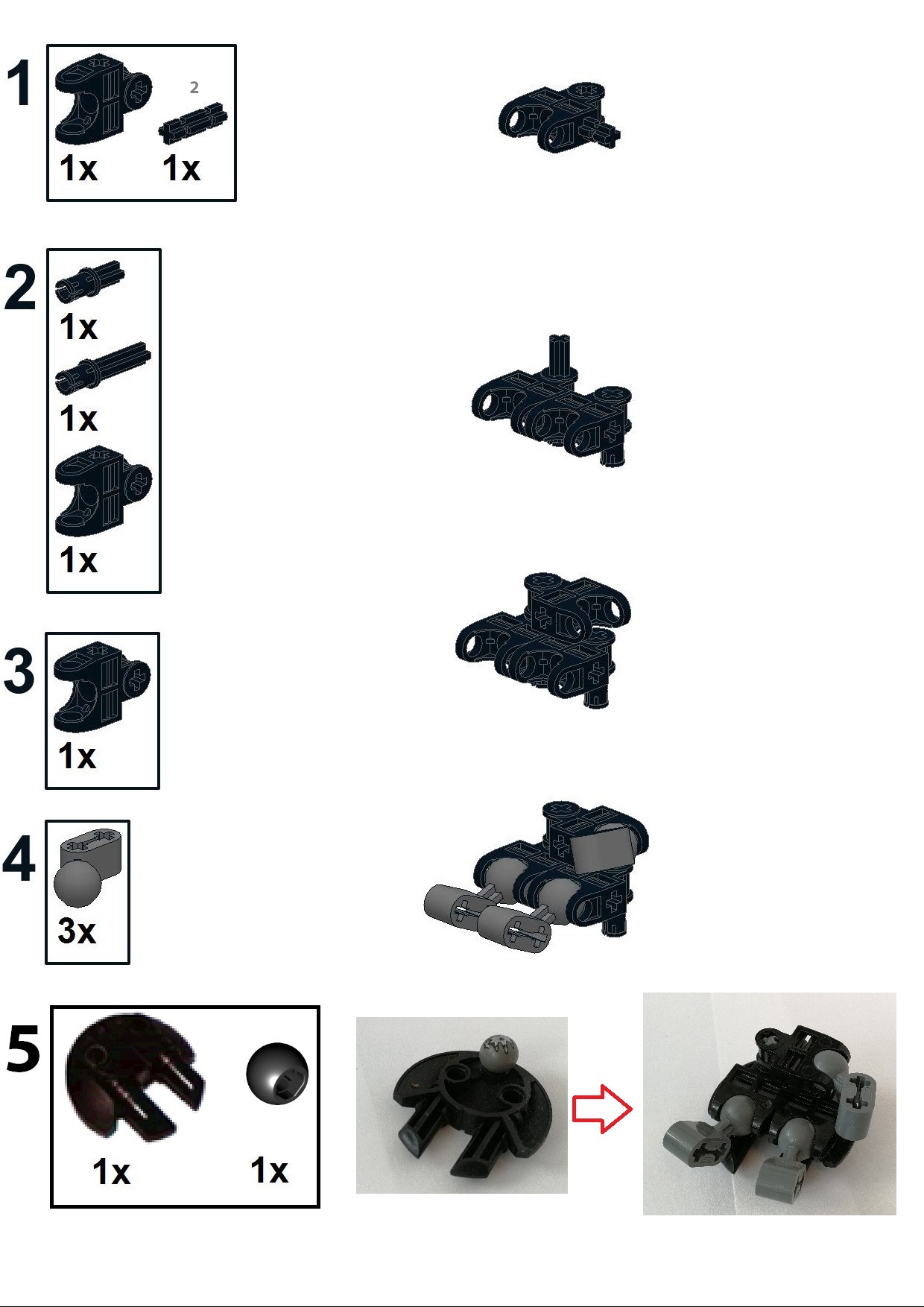 1

2

1x 1x

2

1x

1x

1x

3

1x

4

3x

5

1x 1x