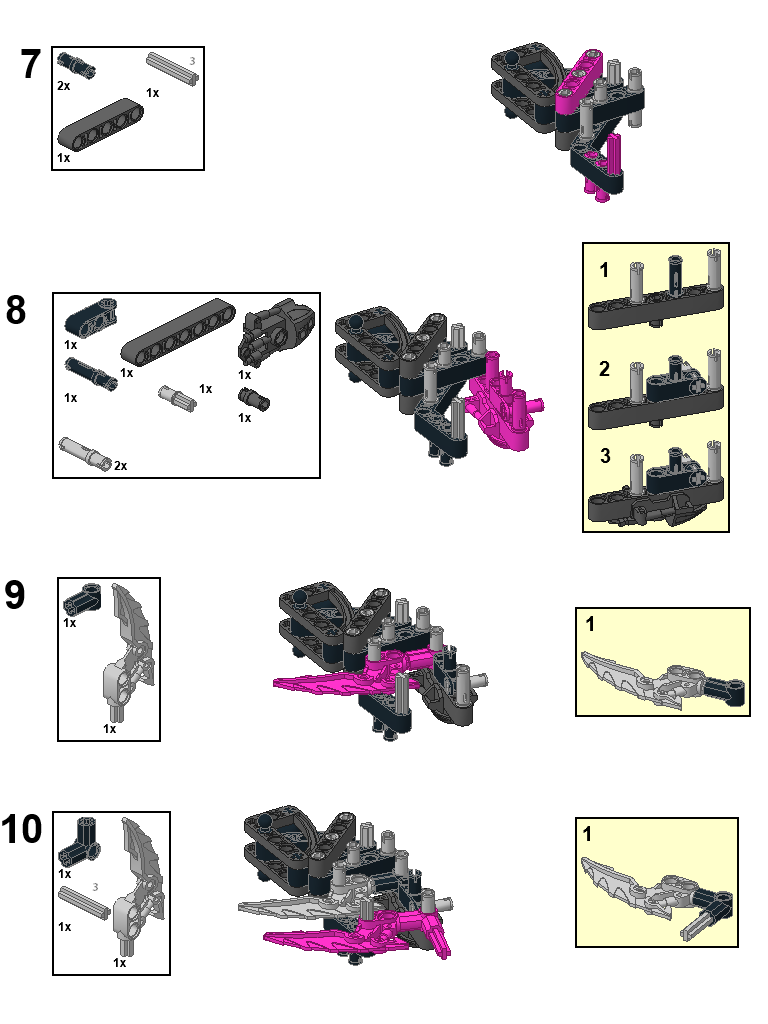 7

2x

3

1x

1x

8

1x

1x

1x

1x

1x

1x

2x

1

2

3

9

1x

1x

1

10

1x

3

1x

1x

1