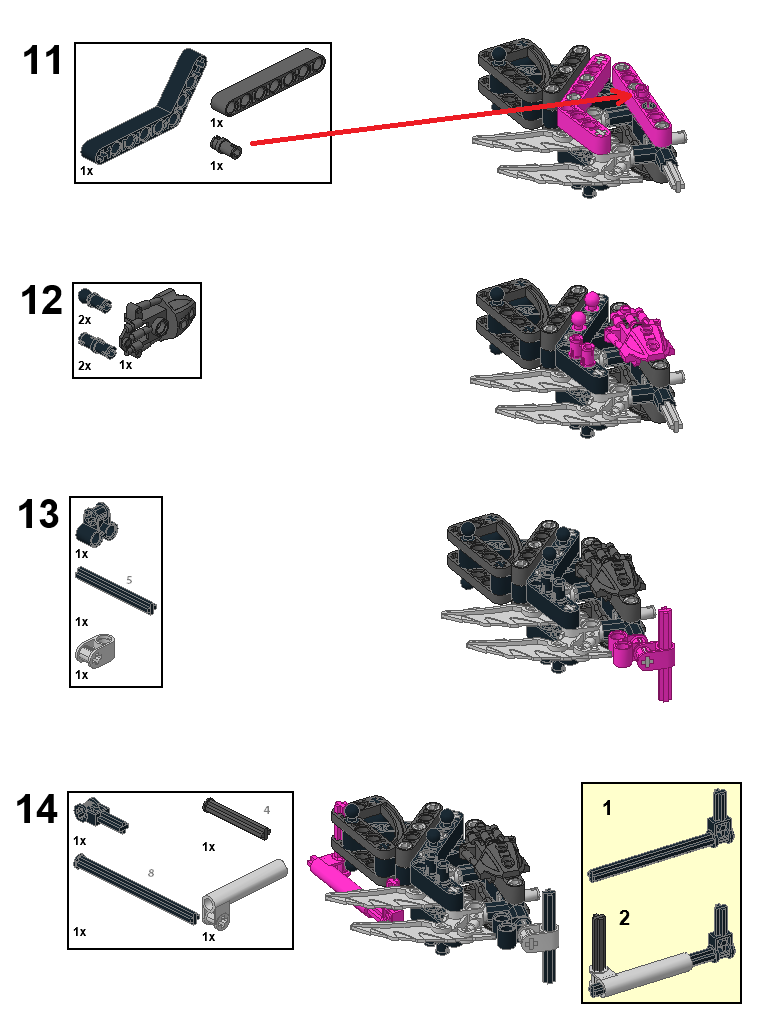 11
1x
1x
1x

12
2x
2x
1x

13
1x
5
1x
1x

14
1x
4
1x
8
1x
1x

1
2