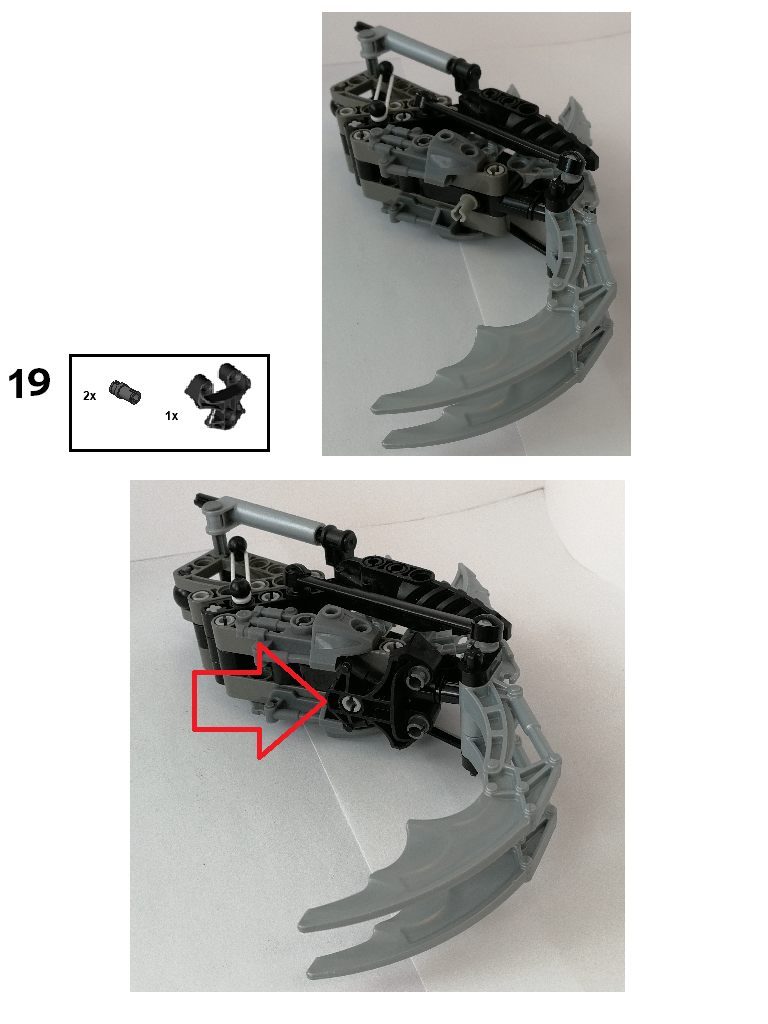 19

2x

1x