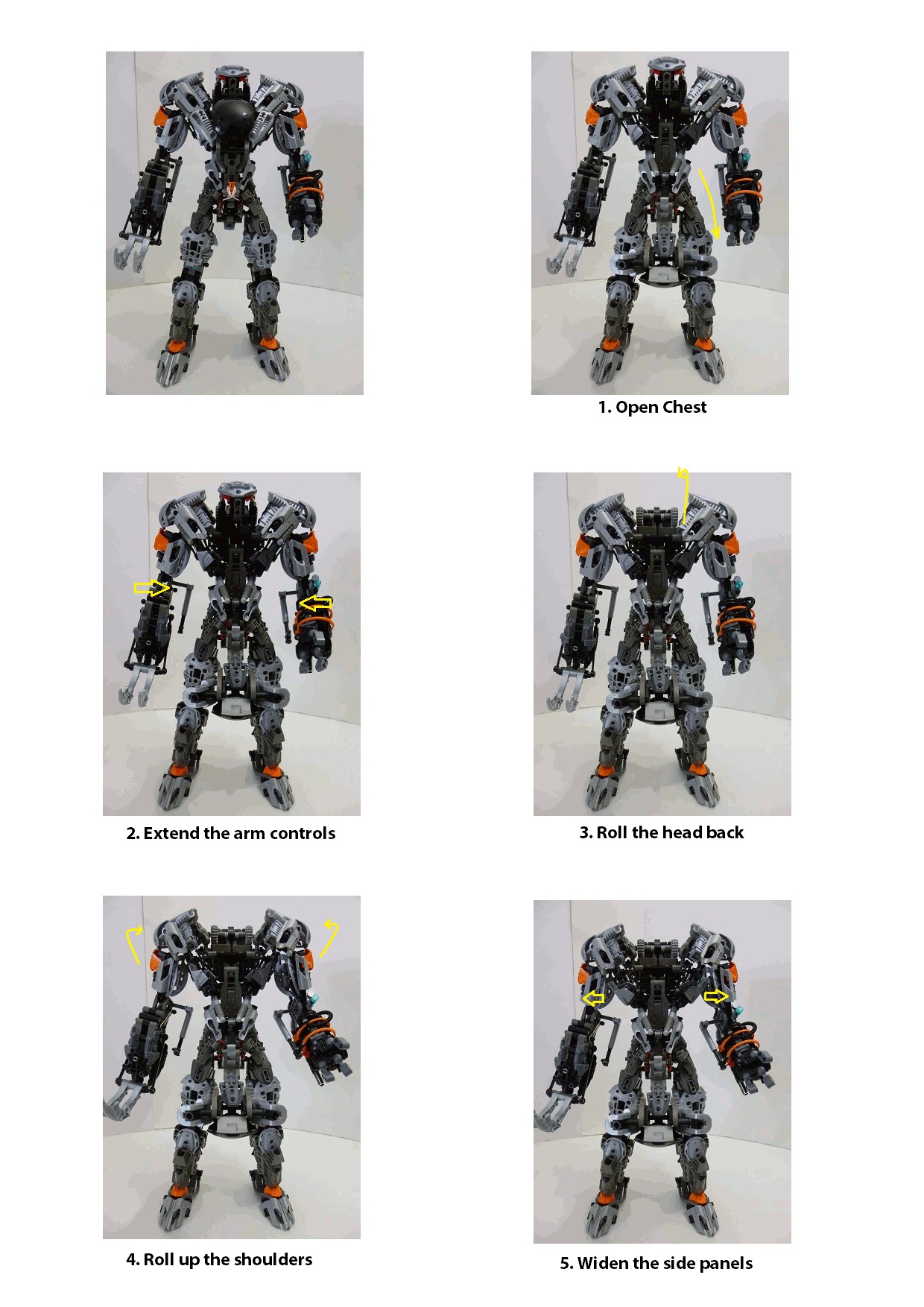 1. Open Chest

2. Extend the arm controls

3. Roll the head back

4. Roll up the shoulders

5. Widen the side panels