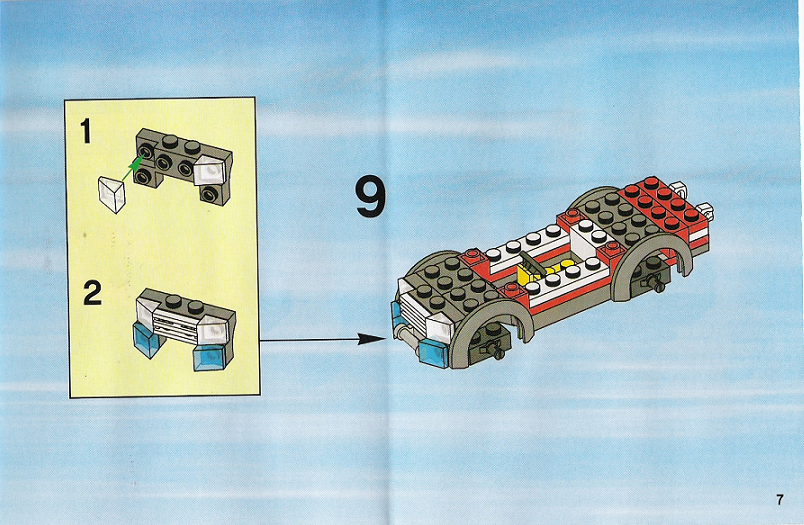 1

2

9

7