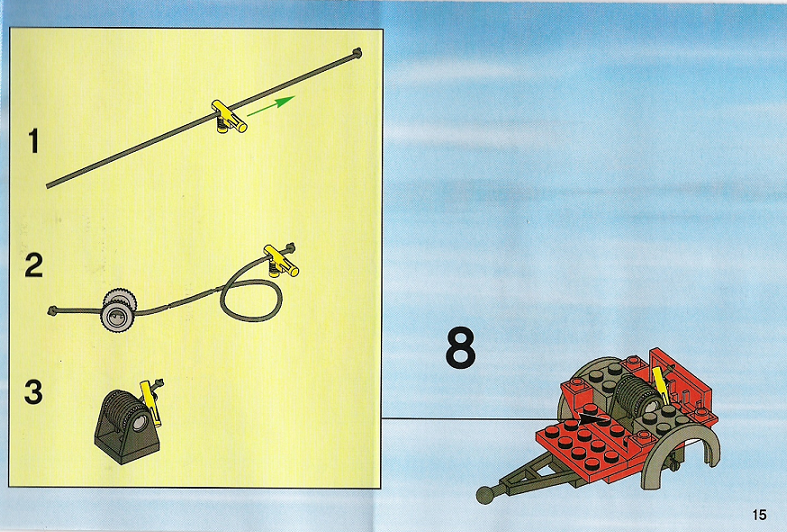 1

2

3

8

15