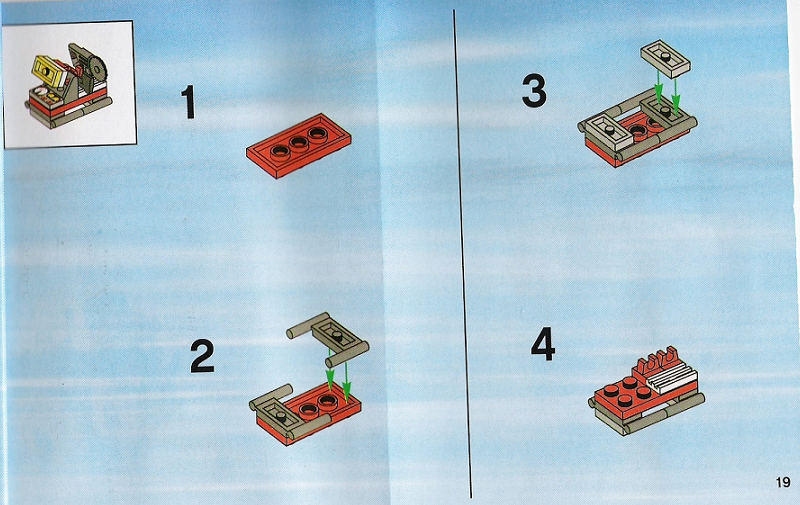 1

2

3

4

19