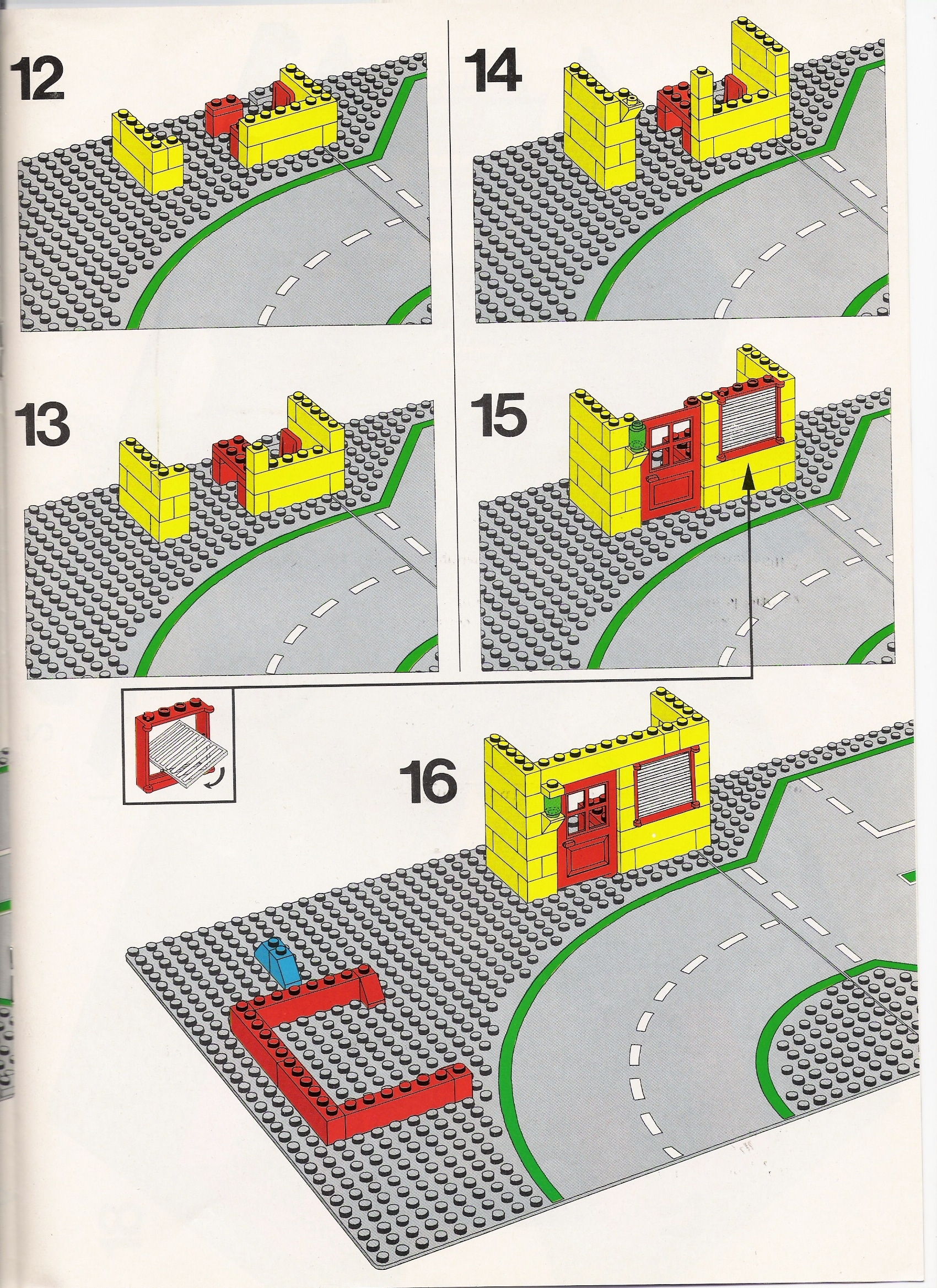 12

13

14

15

16