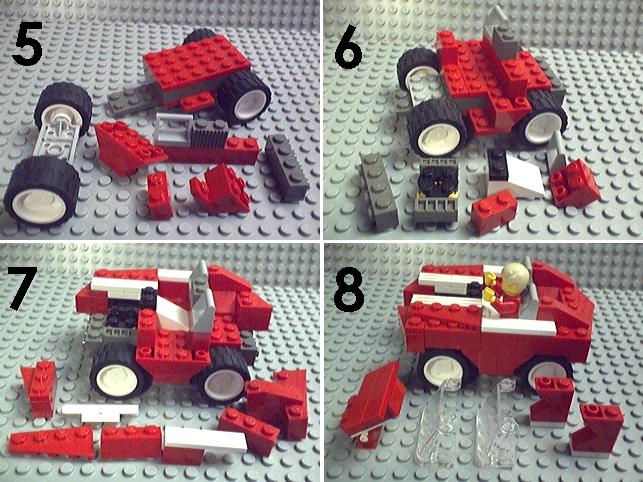 5

6

7

8