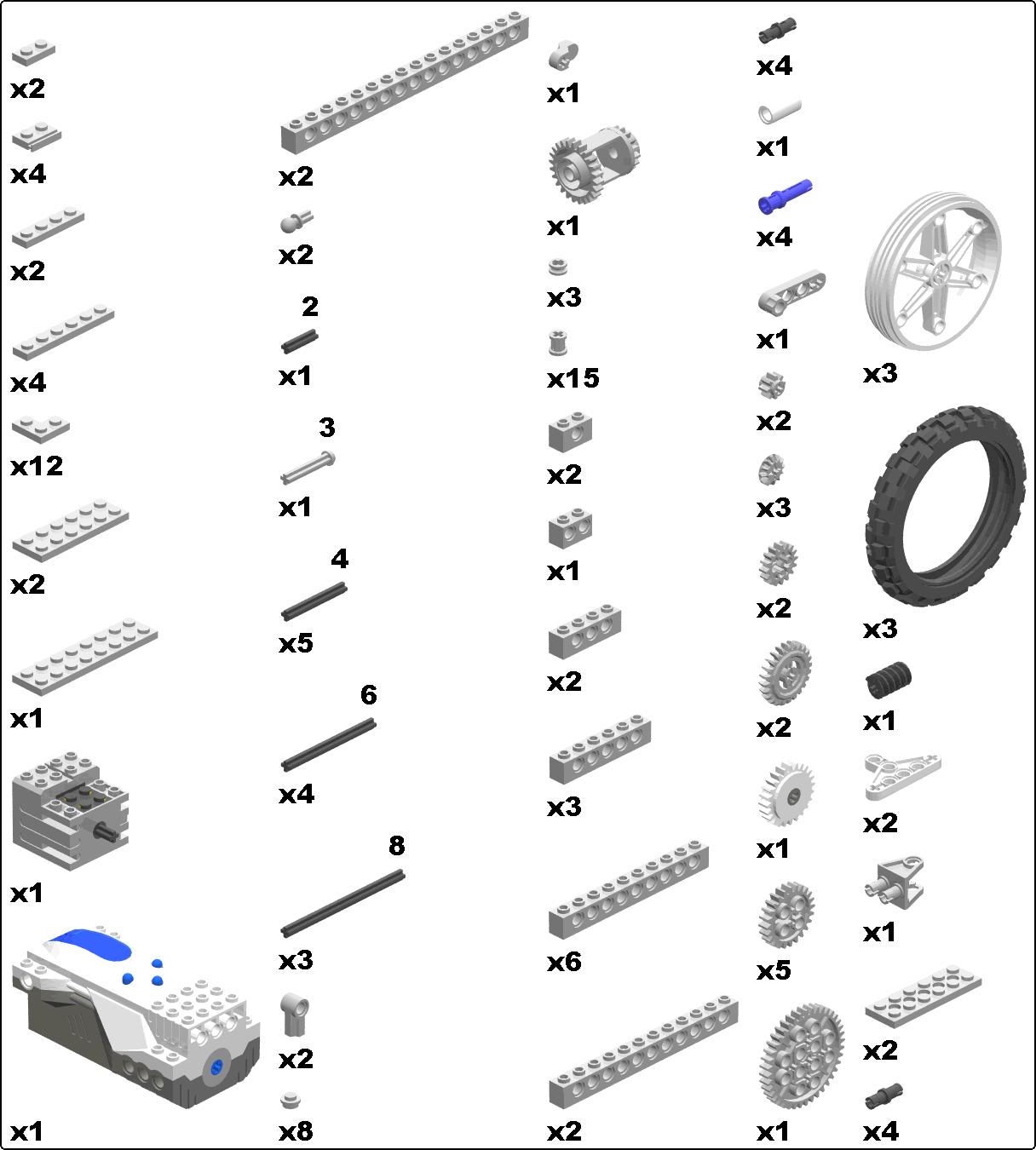 x2
x4
x2
x4
x12
x2
x1
x1
x1

x2
x2
2
x1
3
x1
4
x5
6
x4
8
x3
x2
x8

x1
x1
x3
x15
x2
x1
x2
x3
x6
x2

x4
x1
x4
x1
x2
x3
x2
x2
x1
x5
x1

x3
x3
x1
x2
x1
x2
x4