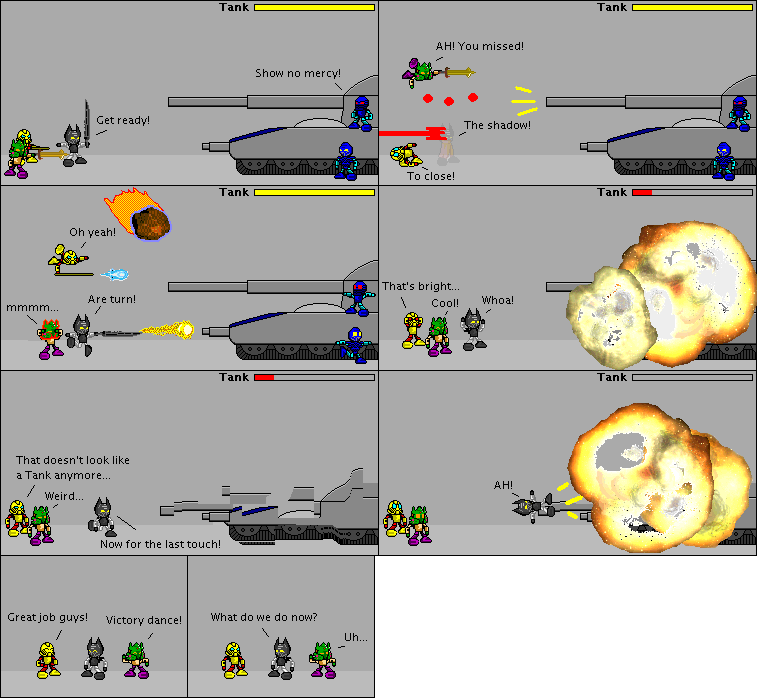 Tank

Show no mercy!

Get ready!

Tank

AH! You missed!

The shadow!

To close!

Tank

Oh yeah!

mmmm...

Are turn!

Tank

That's bright...

Cool!

Whoa!

Tank

That doesn't look like a Tank anymore...

Weird...

Now for the last touch!

Tank

AH!

Great job guys!

Victory dance!

What do we do now?

Uh...