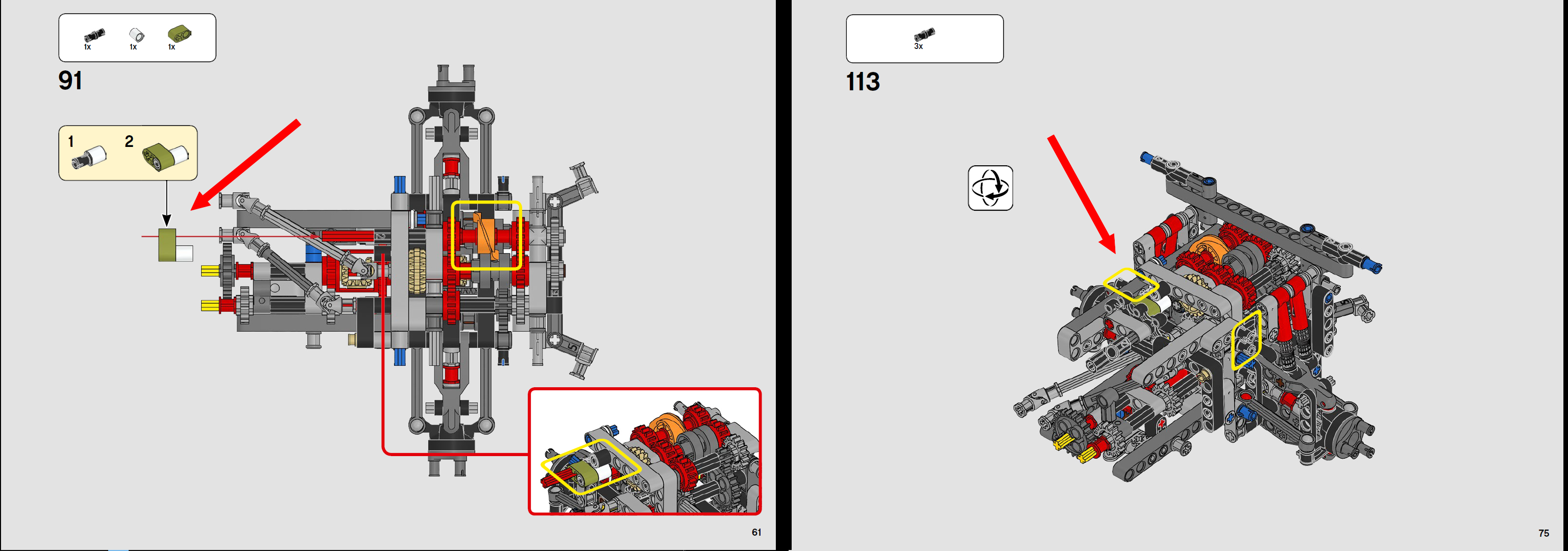 1x 1x 1x

91

1 2

61

3x

113

75