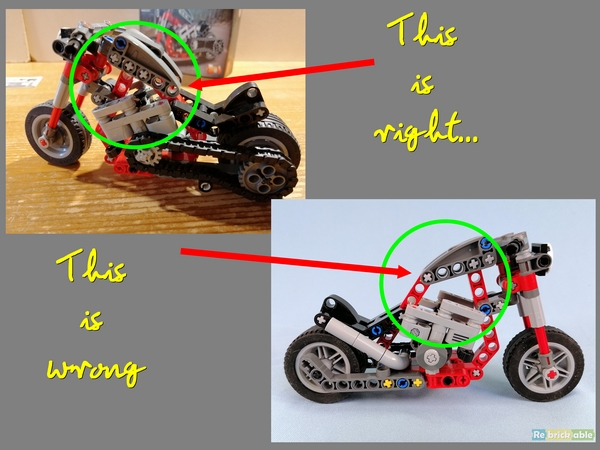 This is right...

This is wrong

Rebrickable