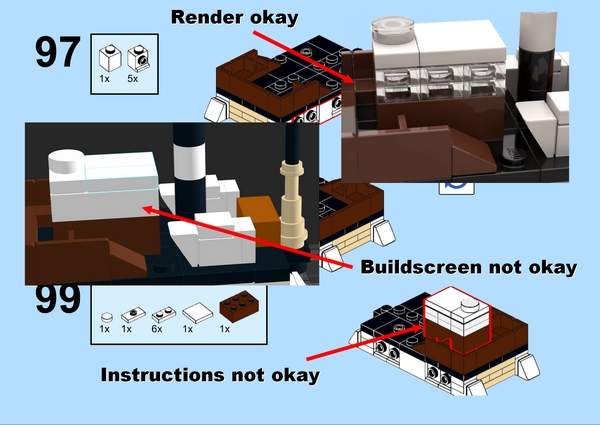 Render okay

97

1x 5x

Buildscreen not okay

99

1x 1x 6x 1x 1x

Instructions not okay