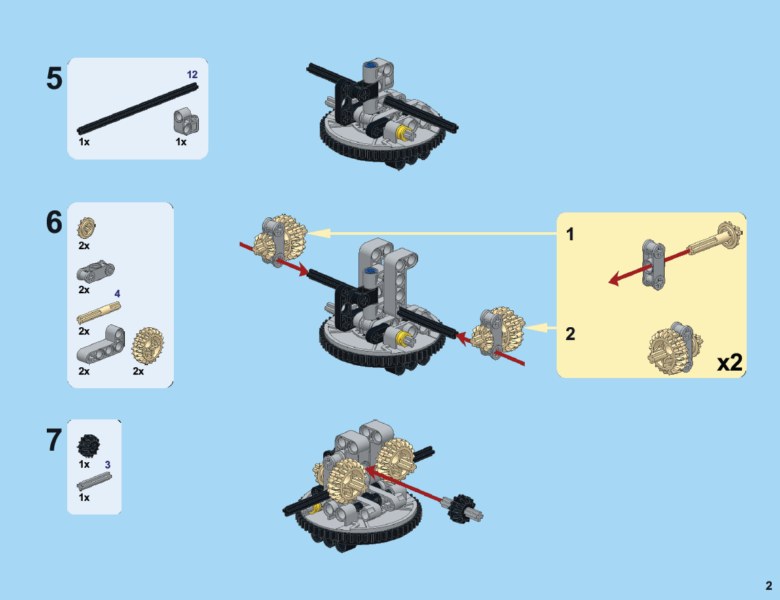 5

12

1x

1x

6

2x

2x

4

2x

2x

2x

1

2

x2

7

1x

3

1x

2