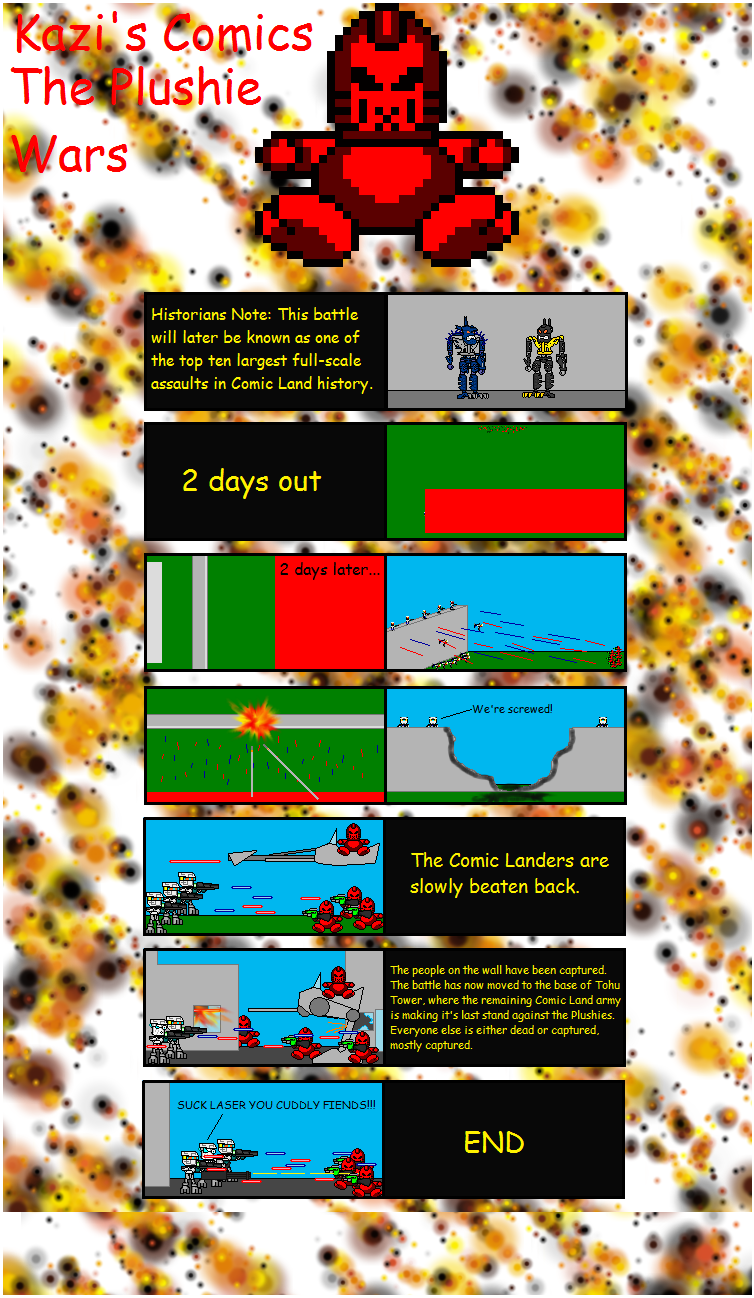 Kazi's Comics
The Plushie Wars

Historians Note: This battle will later be known as one of the top ten largest full-scale assaults in Comic Land history.

2 days out

2 days later...

We're screwed!

The Comic Landers are slowly beaten back.

The people on the wall have been captured. The battle has now moved to the base of Tohu Tower, where the remaining Comic Land army is making it's last stand against the Plushies. Everyone else is either dead or captured, mostly captured.

SUCK LASER YOU CUDDLY FIENDS!!!

END