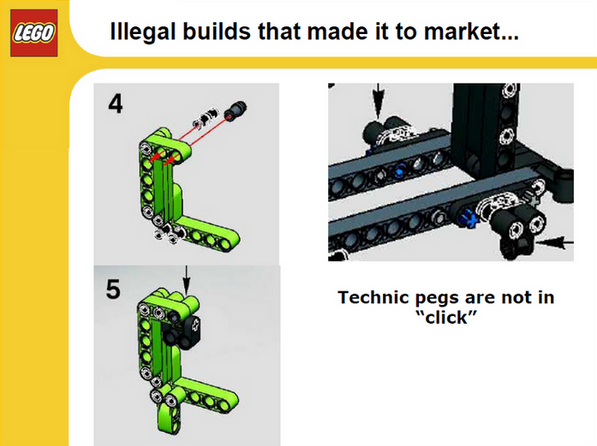 LEGO

Illegal builds that made it to market...

4

5

Technic pegs are not in "click"