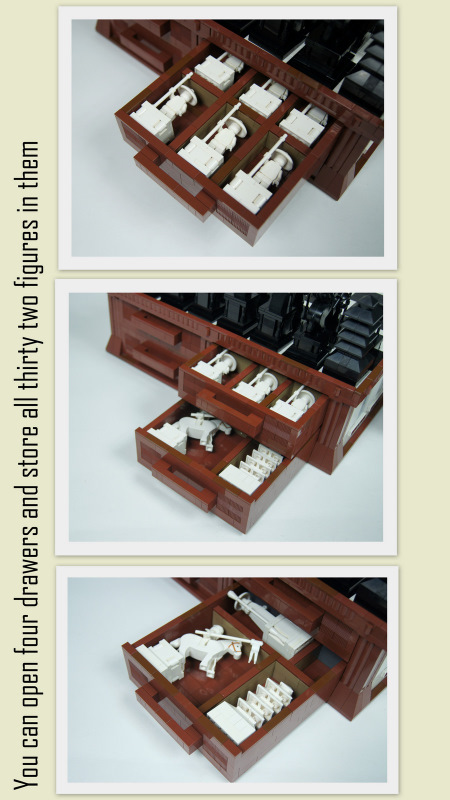 You can open four drawers and store all thirty two figures in them