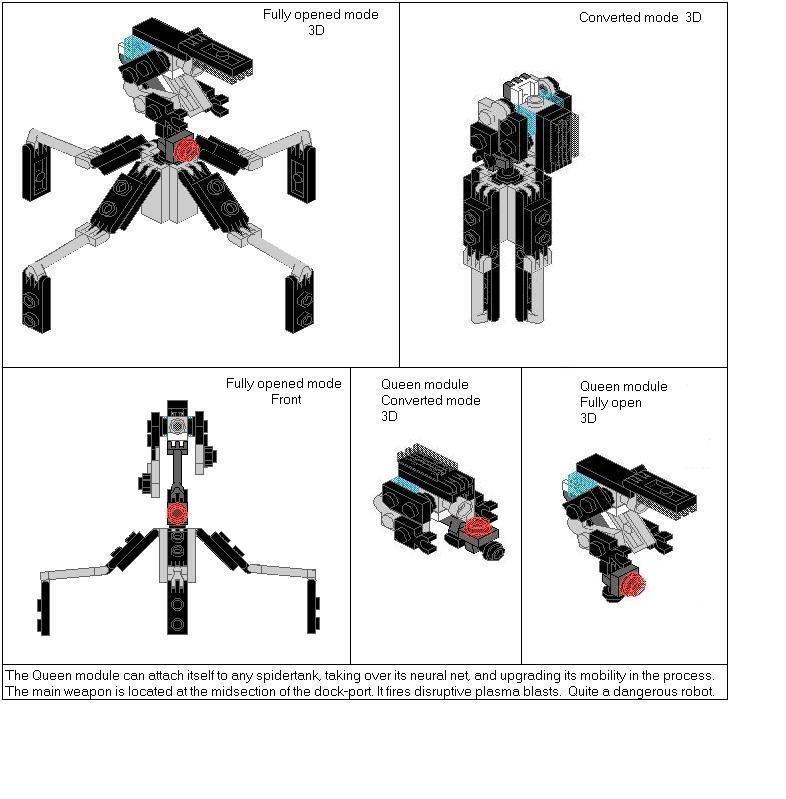 Fully opened mode
3D

Converted mode 3D

Fully opened mode
Front

Queen module
Converted mode
3D

Queen module
Fully open
3D

The Queen module can attach itself to any spidertank, taking over its neural net, and upgrading its mobility in the process. The main weapon is located at the midsection of the dock-port. It fires disruptive plasma blasts. Quite a dangerous robot.