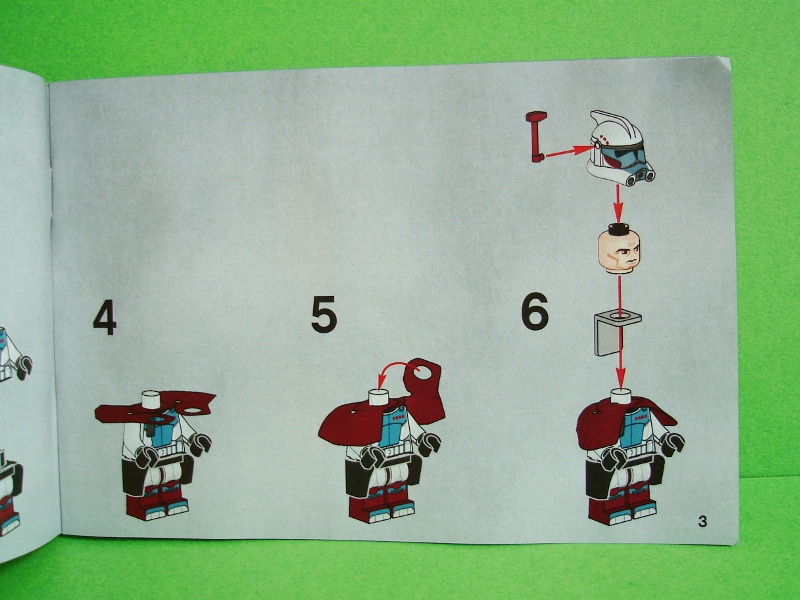 4

5

6

3