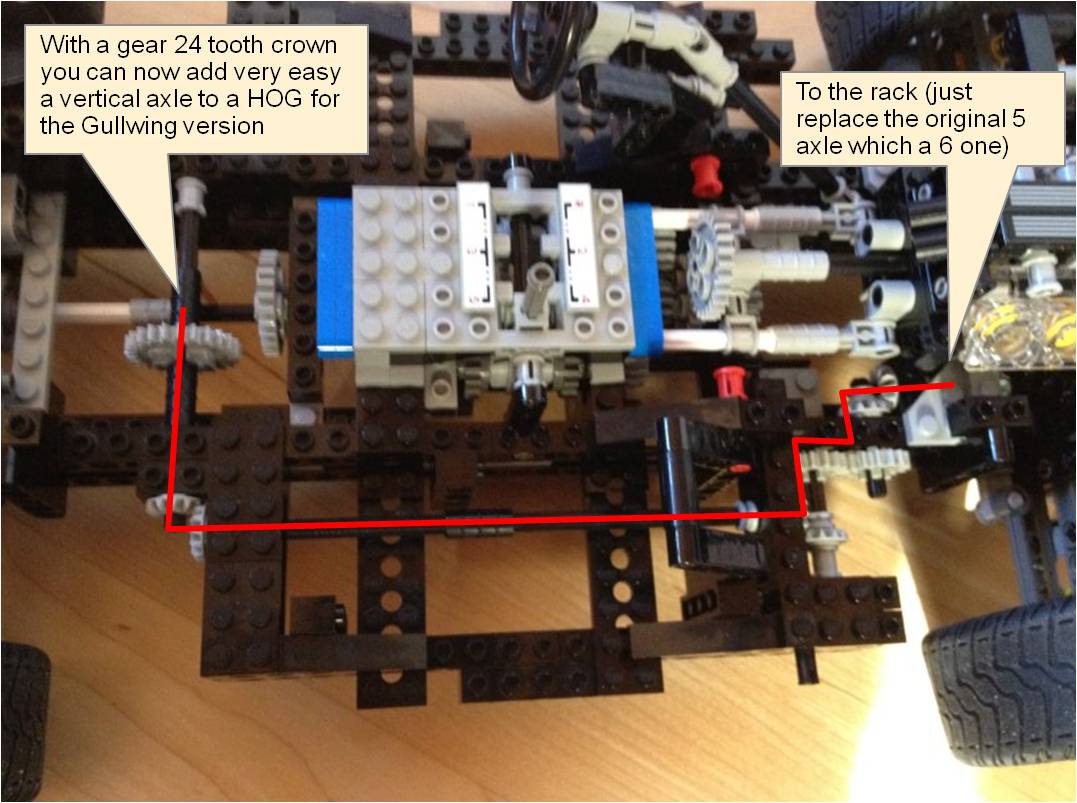 With a gear 24 tooth crown you can now add very easy a vertical axle to a HOG for the Gullwing version

To the rack (just replace the original 5 axle which a 6 one)