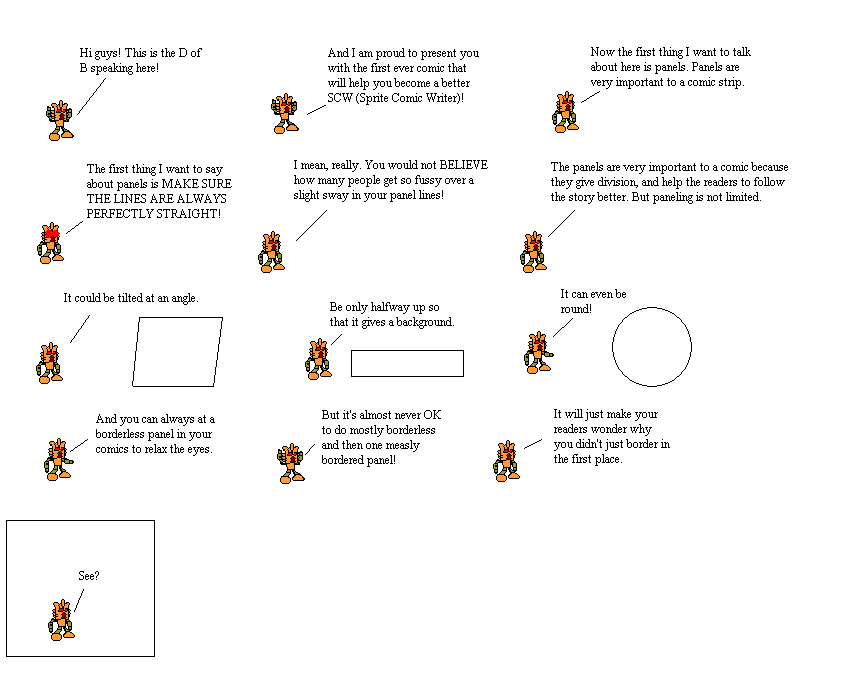 Hi guys! This is the D of B speaking here!

And I am proud to present you with the first ever comic that will help you become a better SCW (Sprite Comic Writer)!

Now the first thing I want to talk about here is panels. Panels are very important to a comic strip.

The first thing I want to say about panels is MAKE SURE THE LINES ARE ALWAYS PERFECTLY STRAIGHT!

I mean, really. You would not BELIEVE how many people get so fussy over a slight sway in your panel lines!

The panels are very important to a comic because they give division, and help the readers to follow the story better. But paneling is not limited.

It could be tilted at an angle.

Be only halfway up so that it gives a background.

It can even be round!

And you can always at a borderless panel in your comics to relax the eyes.

But it's almost never OK to do mostly borderless and then one measly bordered panel!

It will just make your readers wonder why you didn't just border in the first place.

See?