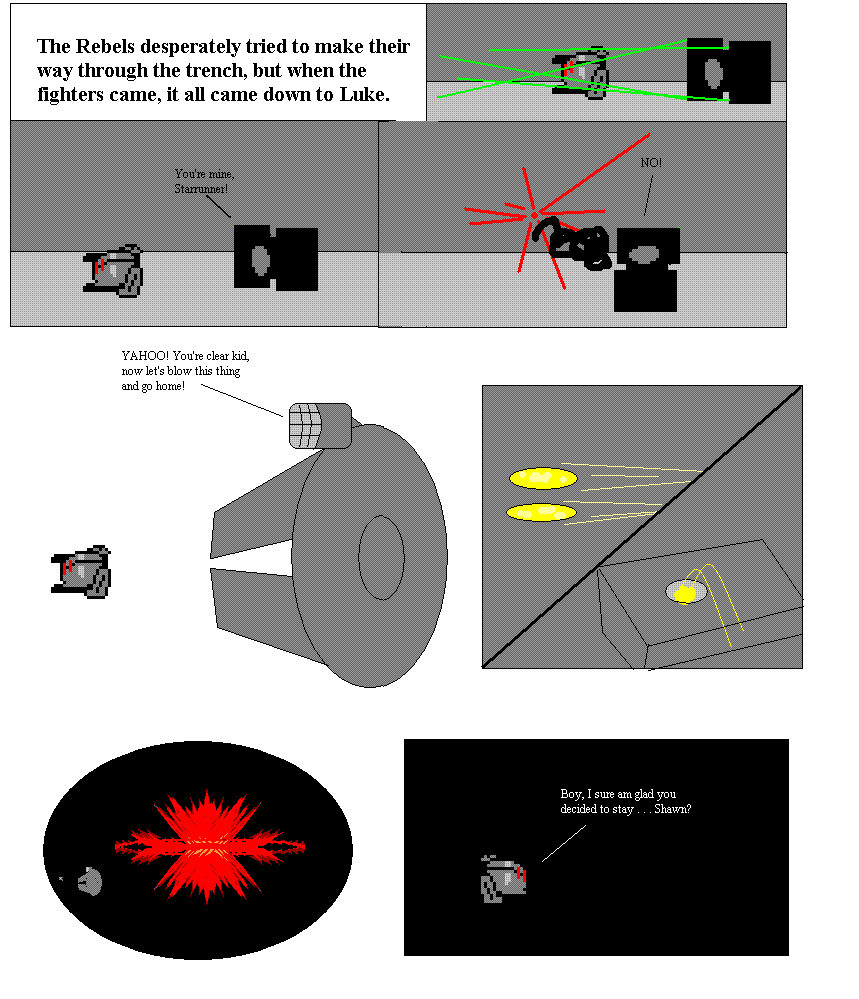 The Rebels desperately tried to make their way through the trench, but when the fighters came, it all came down to Luke.

You're mine, Starrunner!

NO!

YAHOO! You're clear kid, now let's blow this thing and go home!

Boy, I sure am glad you decided to stay . . . Shawn?