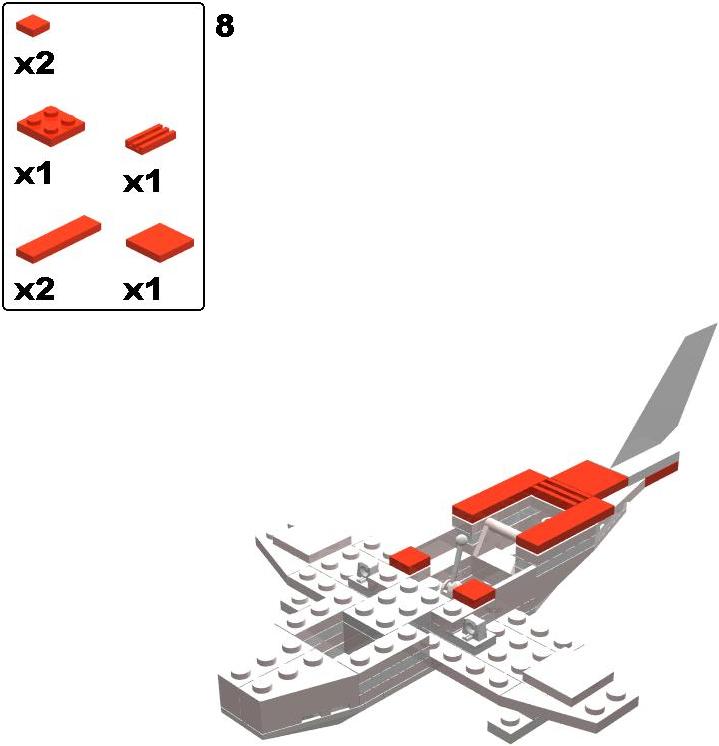 x2

x1 x1

x2 x1

8