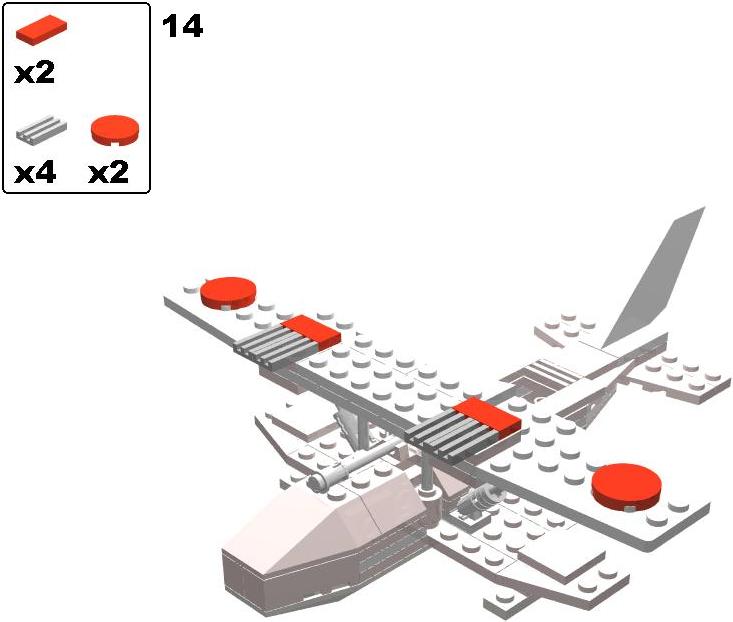 x2

x4 x2

14