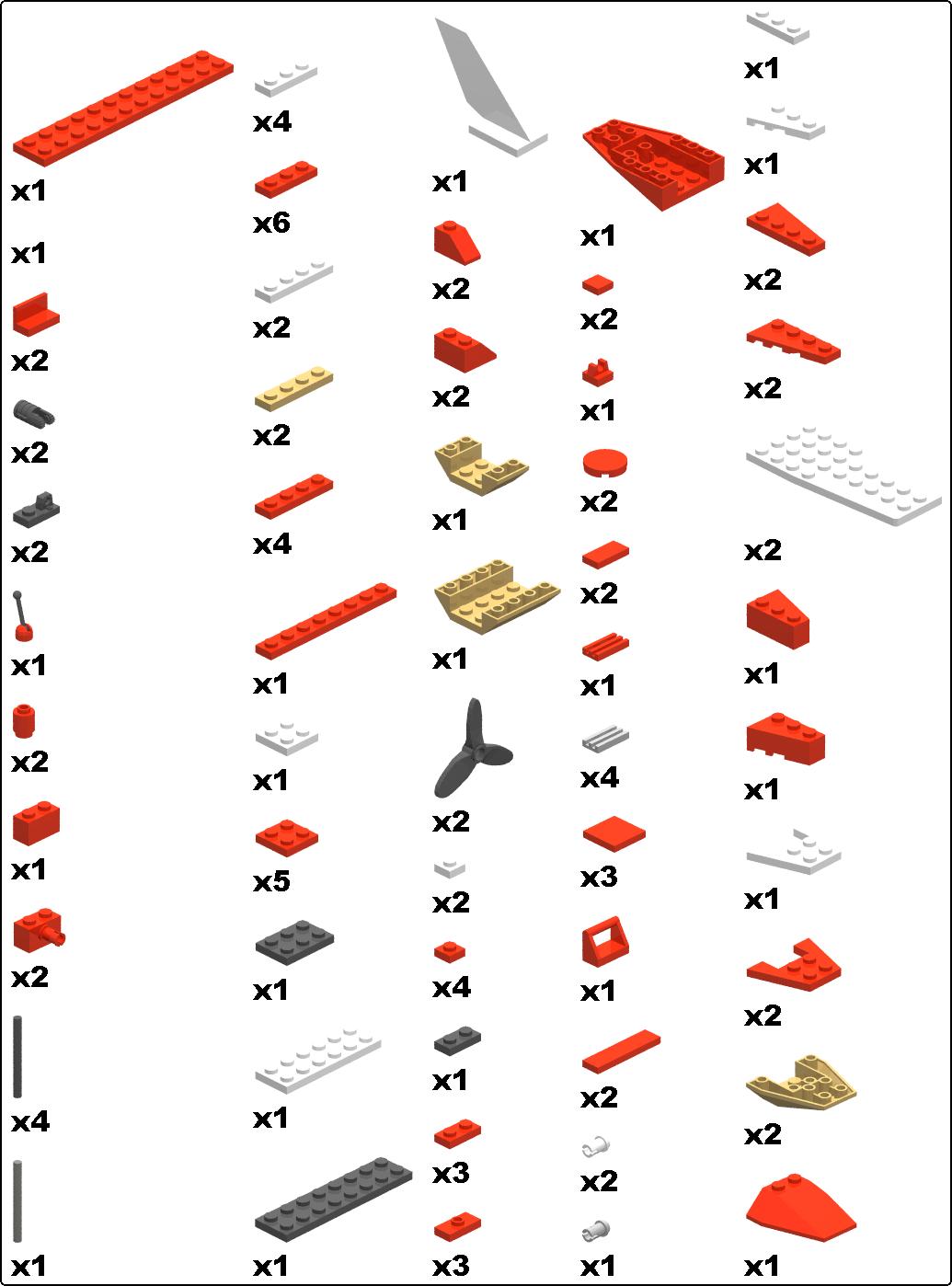 x1
x1
x2
x2
x2
x1
x2
x1
x2
x4
x1

x4
x6
x2
x2
x4
x1
x1
x5
x1
x1
x1

x1
x2
x2
x1
x1
x2
x2
x4
x1
x3
x3

x1
x2
x1
x2
x2
x1
x4
x3
x1
x2
x2
x1

x1
x1
x2
x2
x2
x1
x1
x1
x2
x2
x1