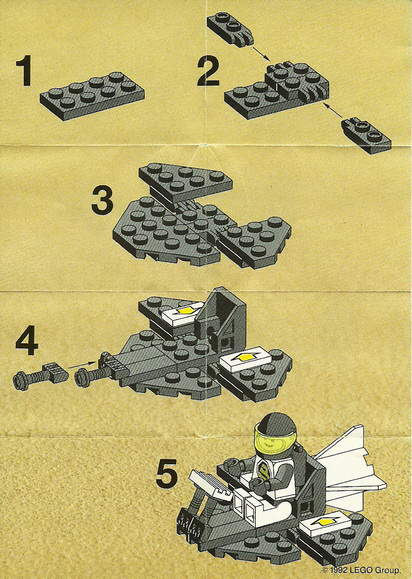 1

2

3

4

5

© 1992 LEGO Group.