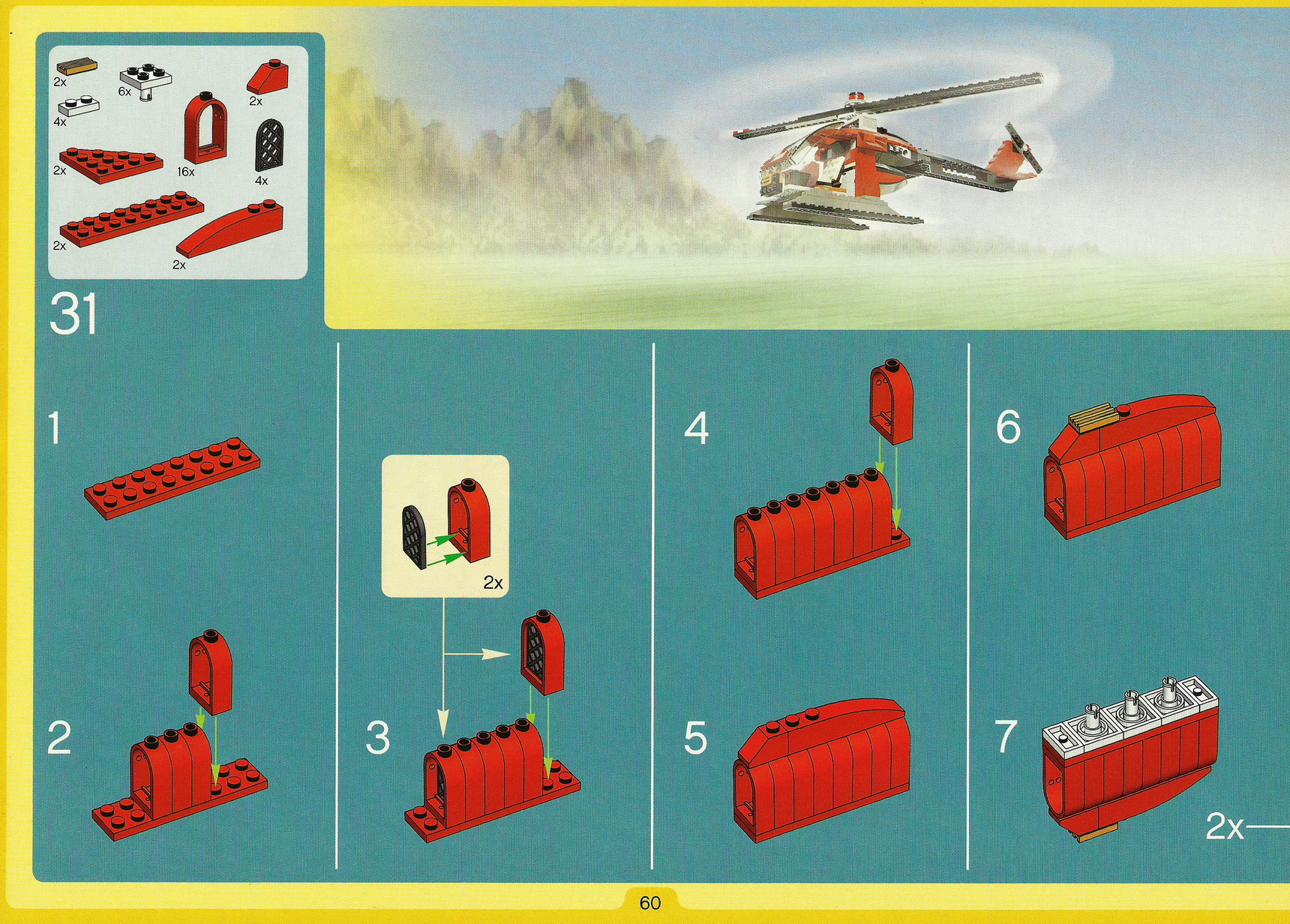 2x
6x
2x
4x
2x
16x
4x
2x
2x

31

1

2

2x

3

4

5

6

7

2x

60