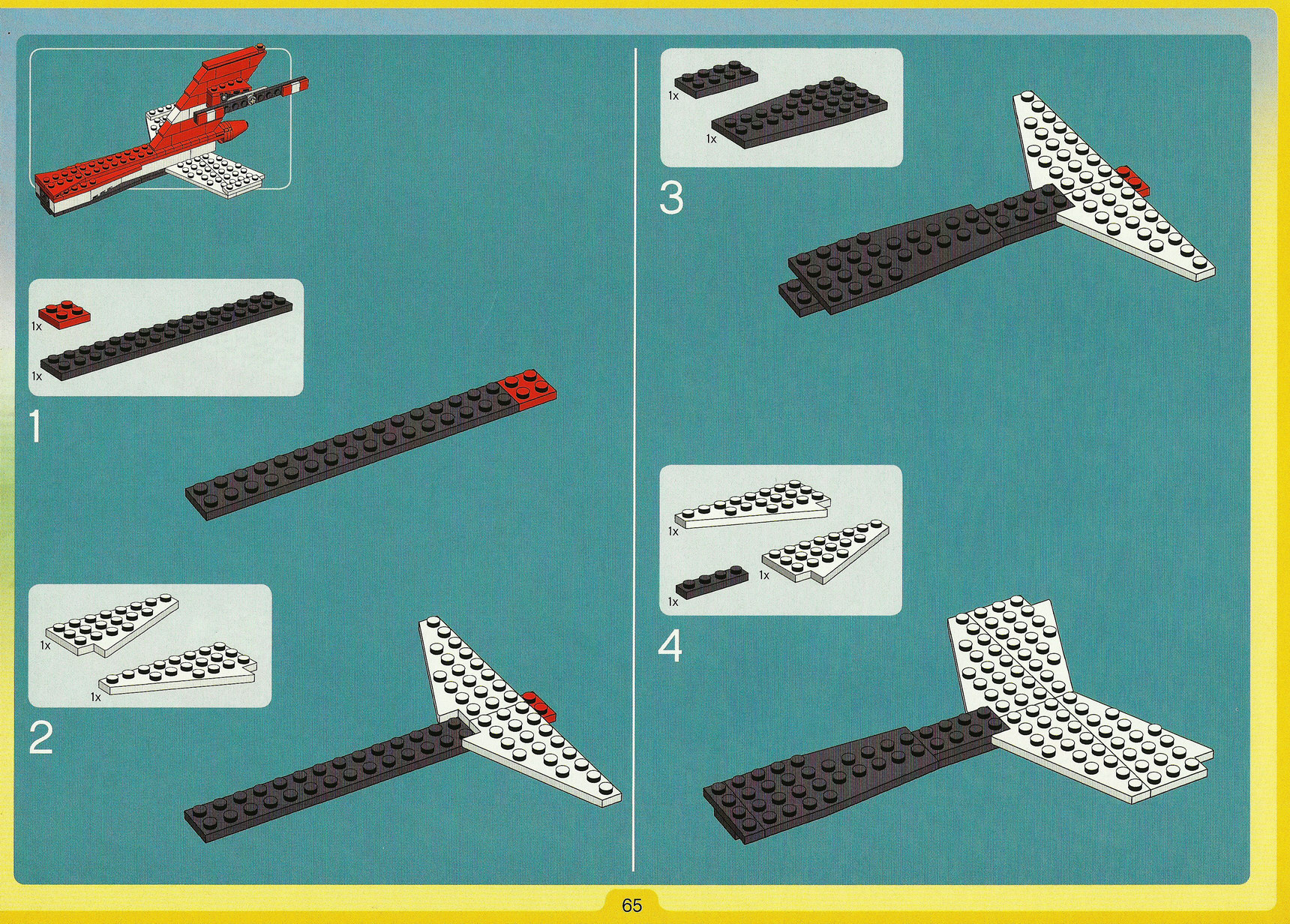 1x
1x

1

1x
1x

2

1x
1x

3

1x
1x
1x

4

65