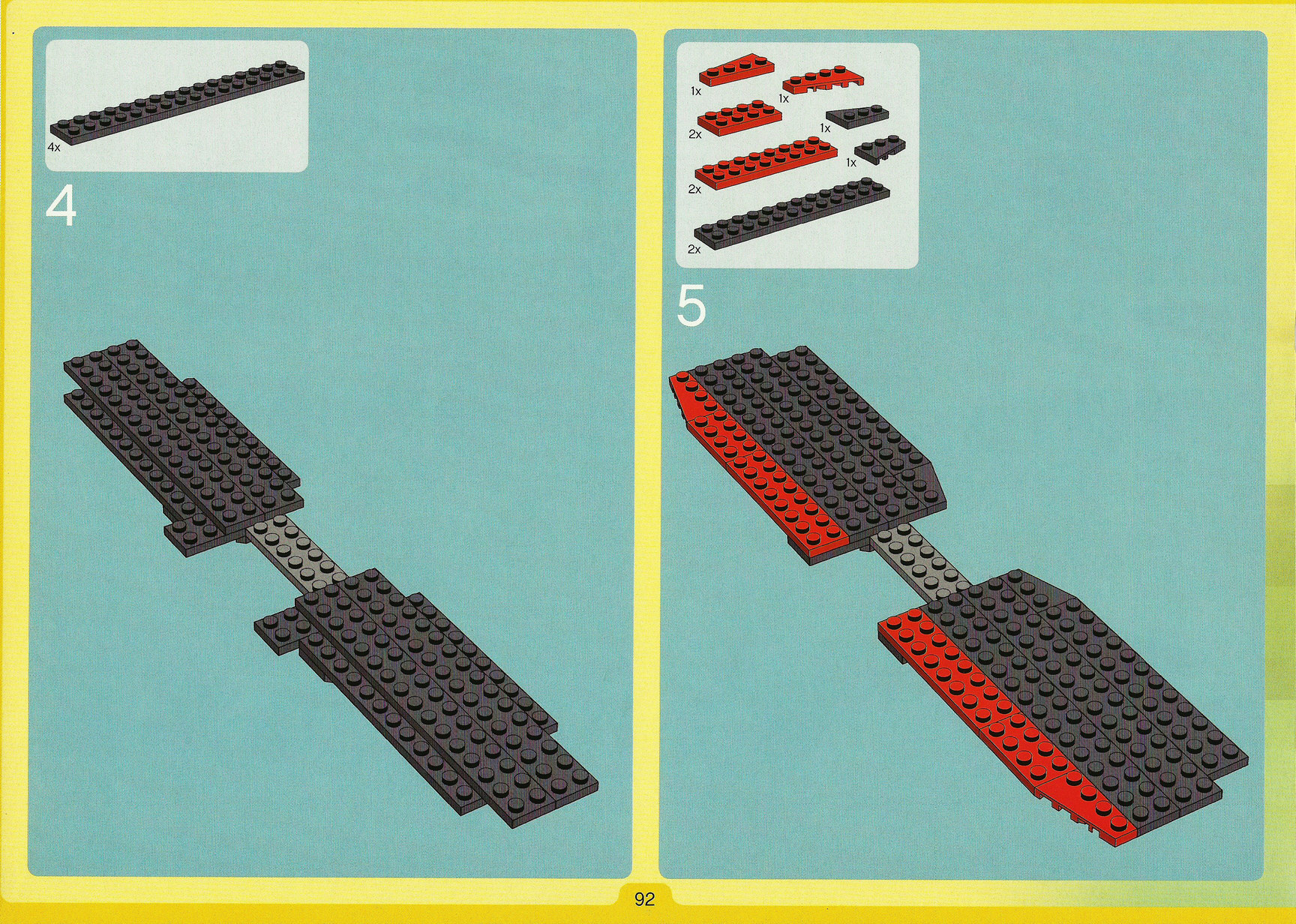 4x

4

1x
1x
2x
1x
1x
2x
2x

5

92