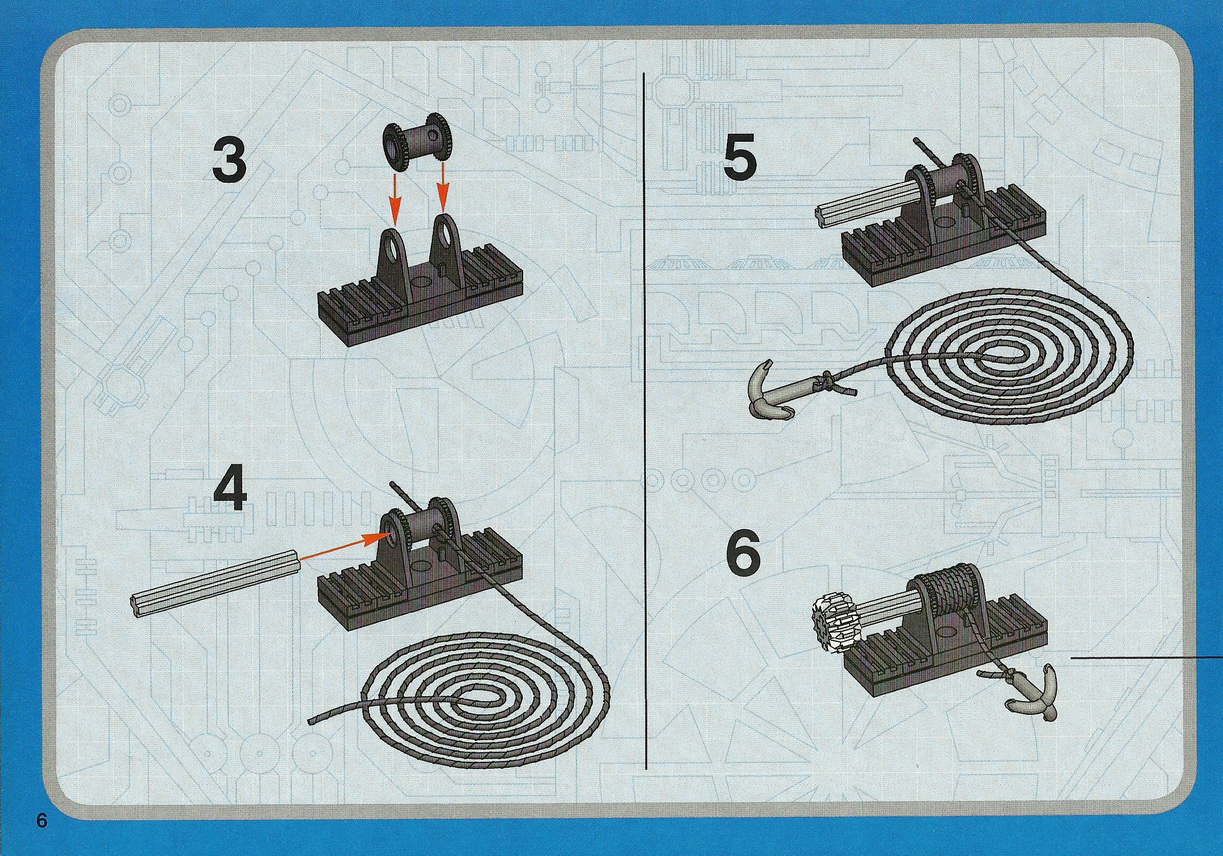 3

4

5

6

6