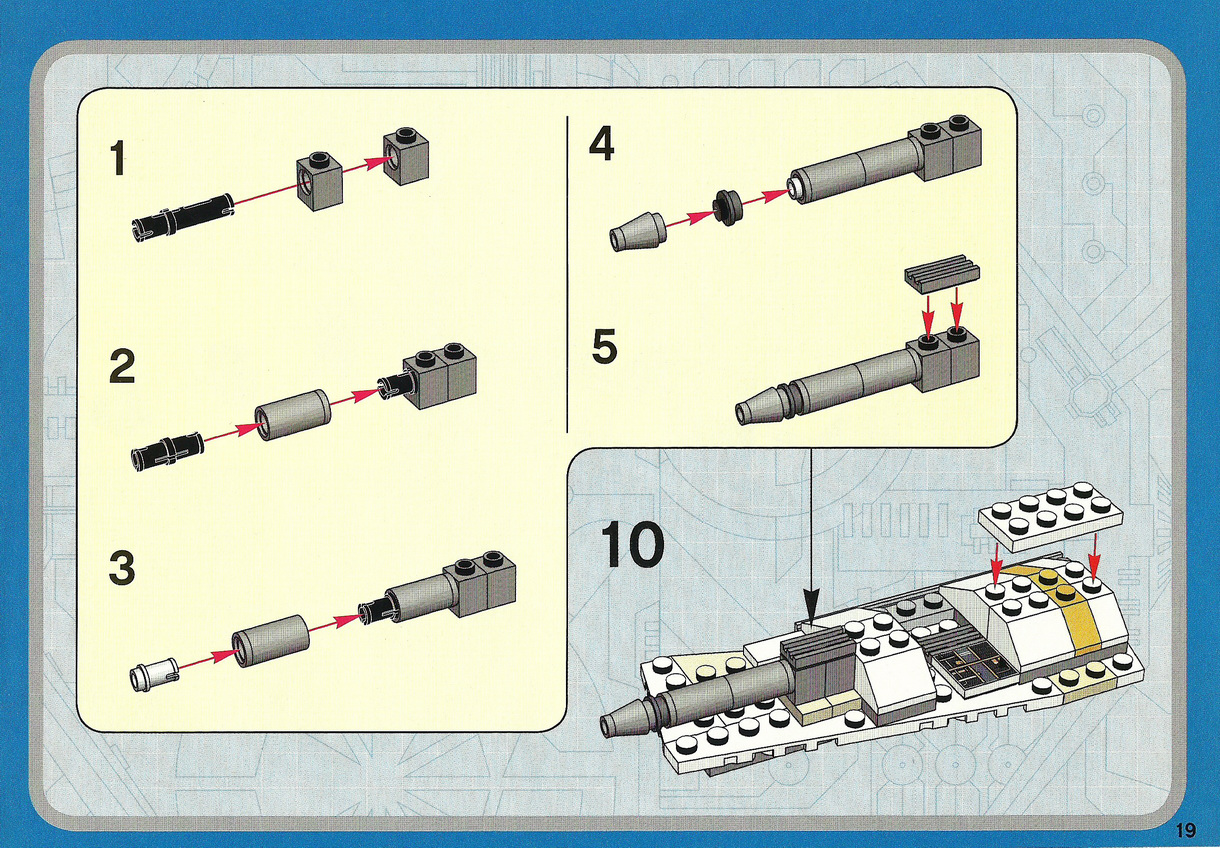 1

2

3

4

5

10

19