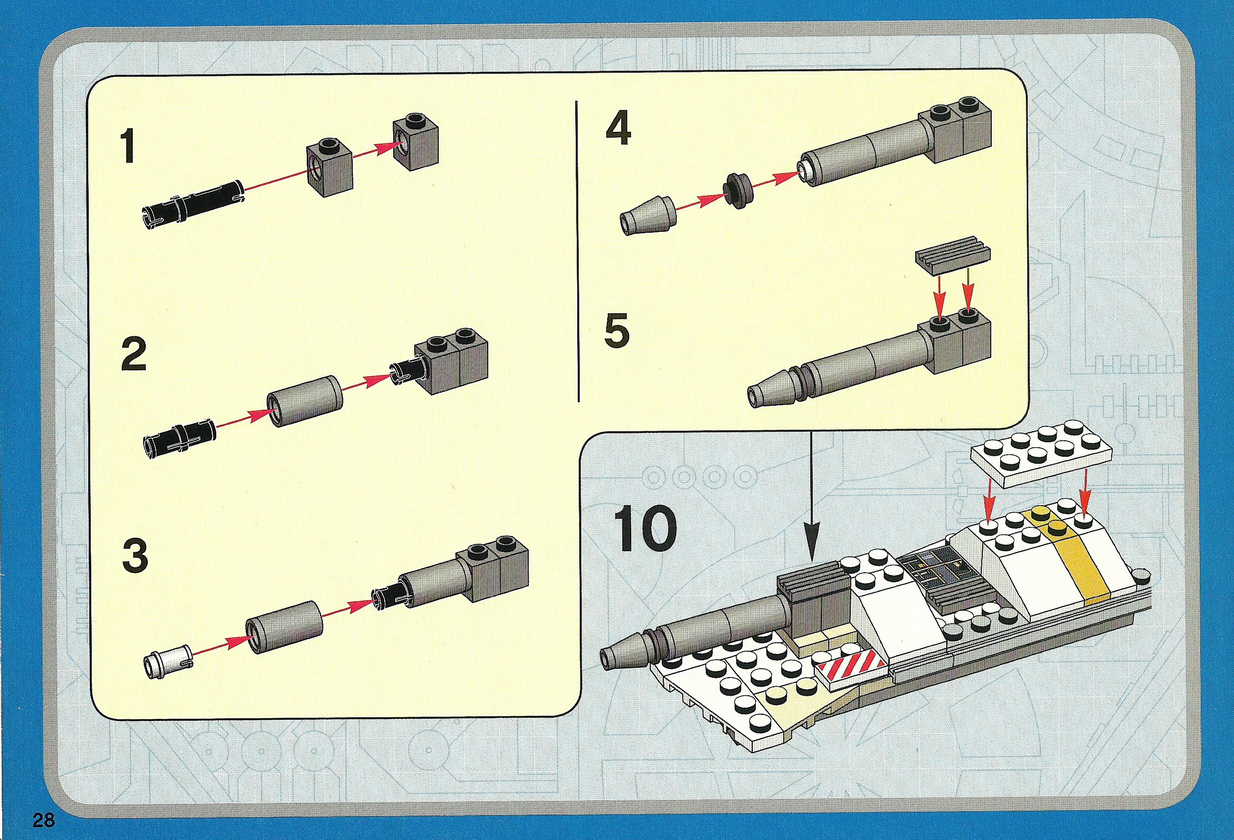 1

2

3

4

5

10

28