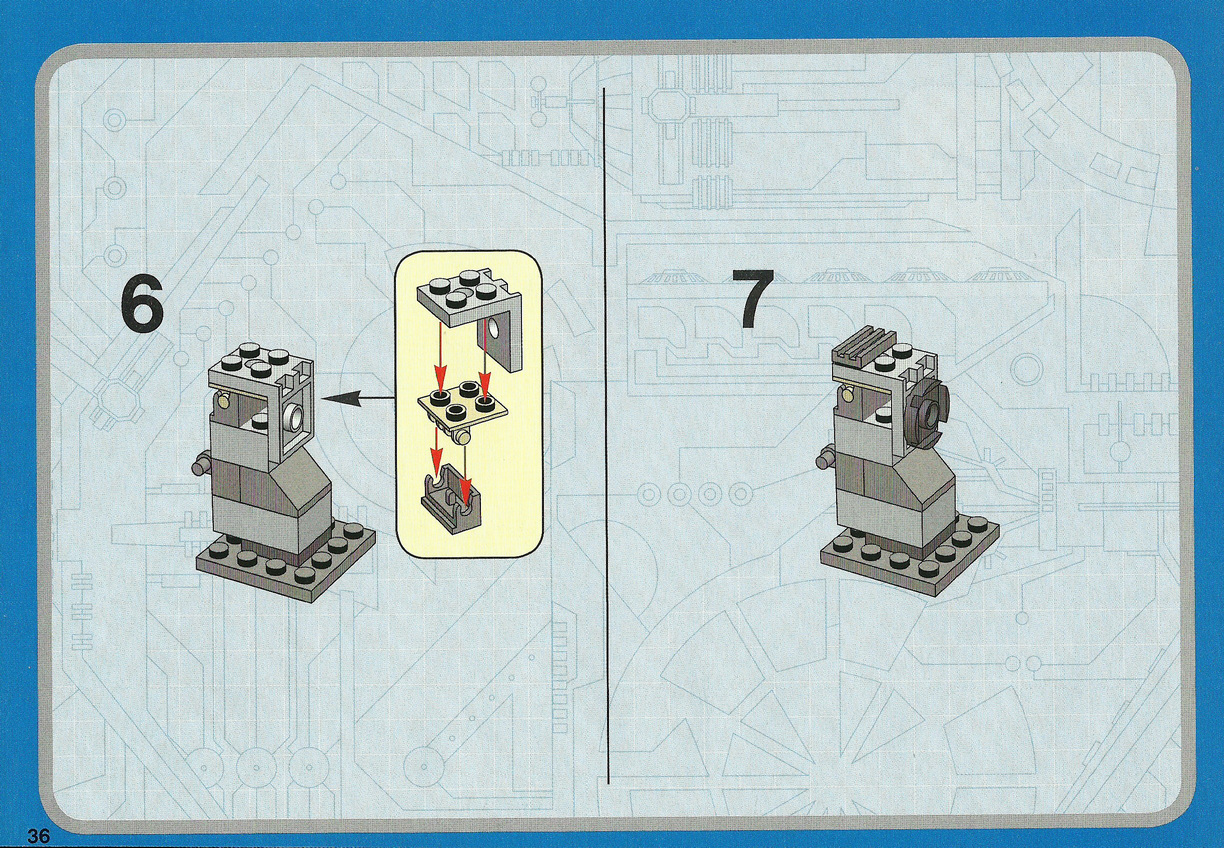 6

7

36