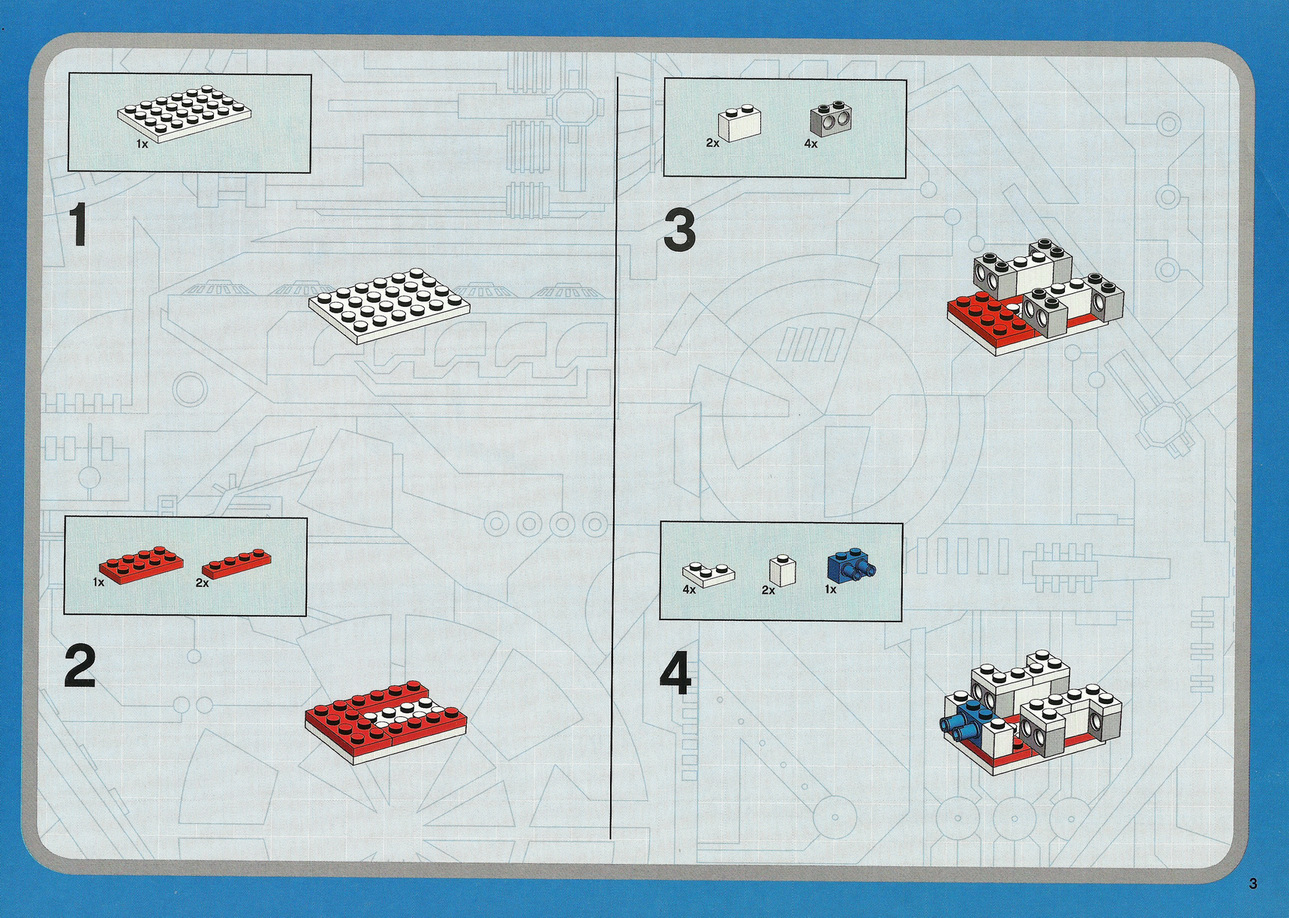 1x

1

1x 2x

2

2x 4x

3

4x 2x 1x

4

3