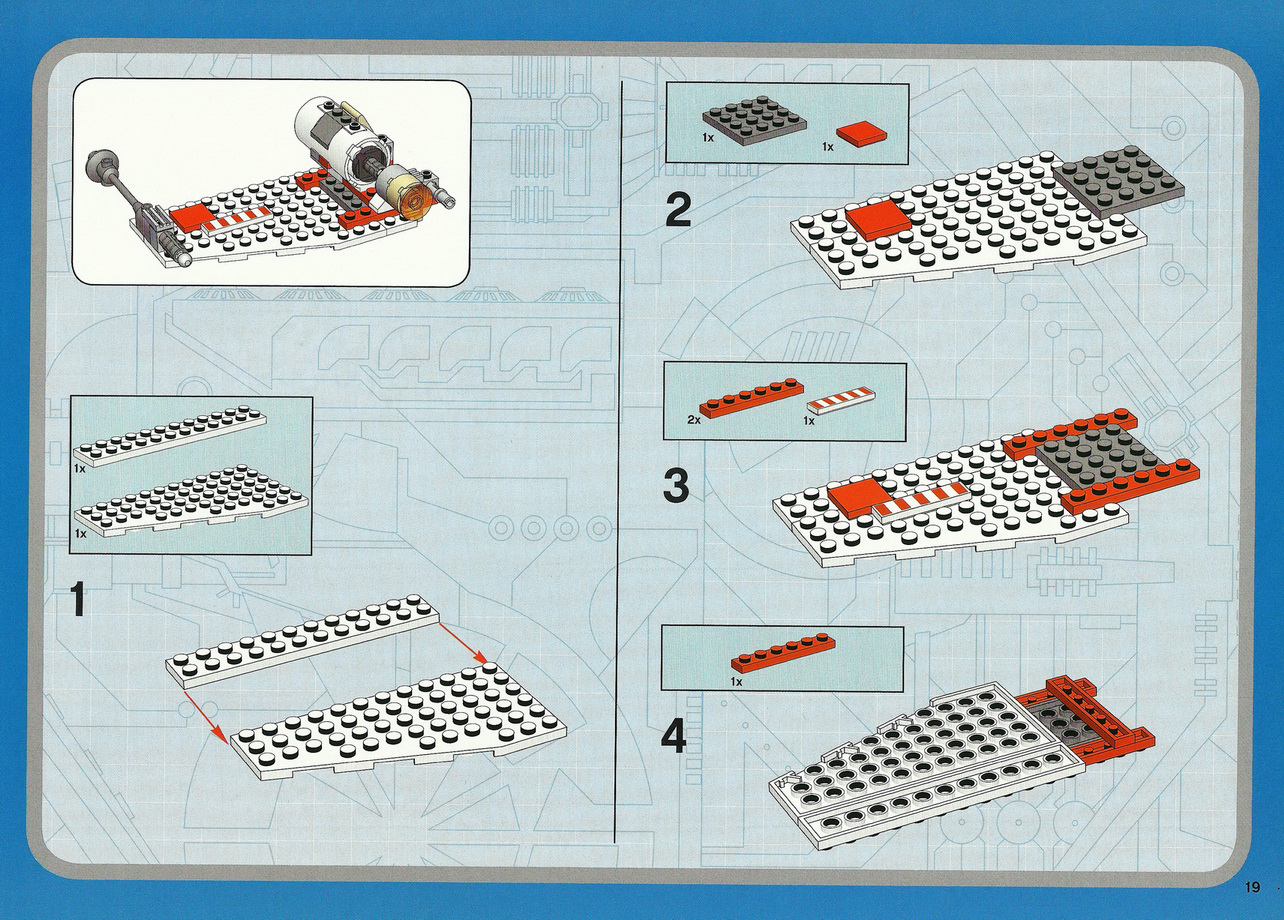 1x

1x

1

1x

1x

2

2x

1x

3

1x

4

19