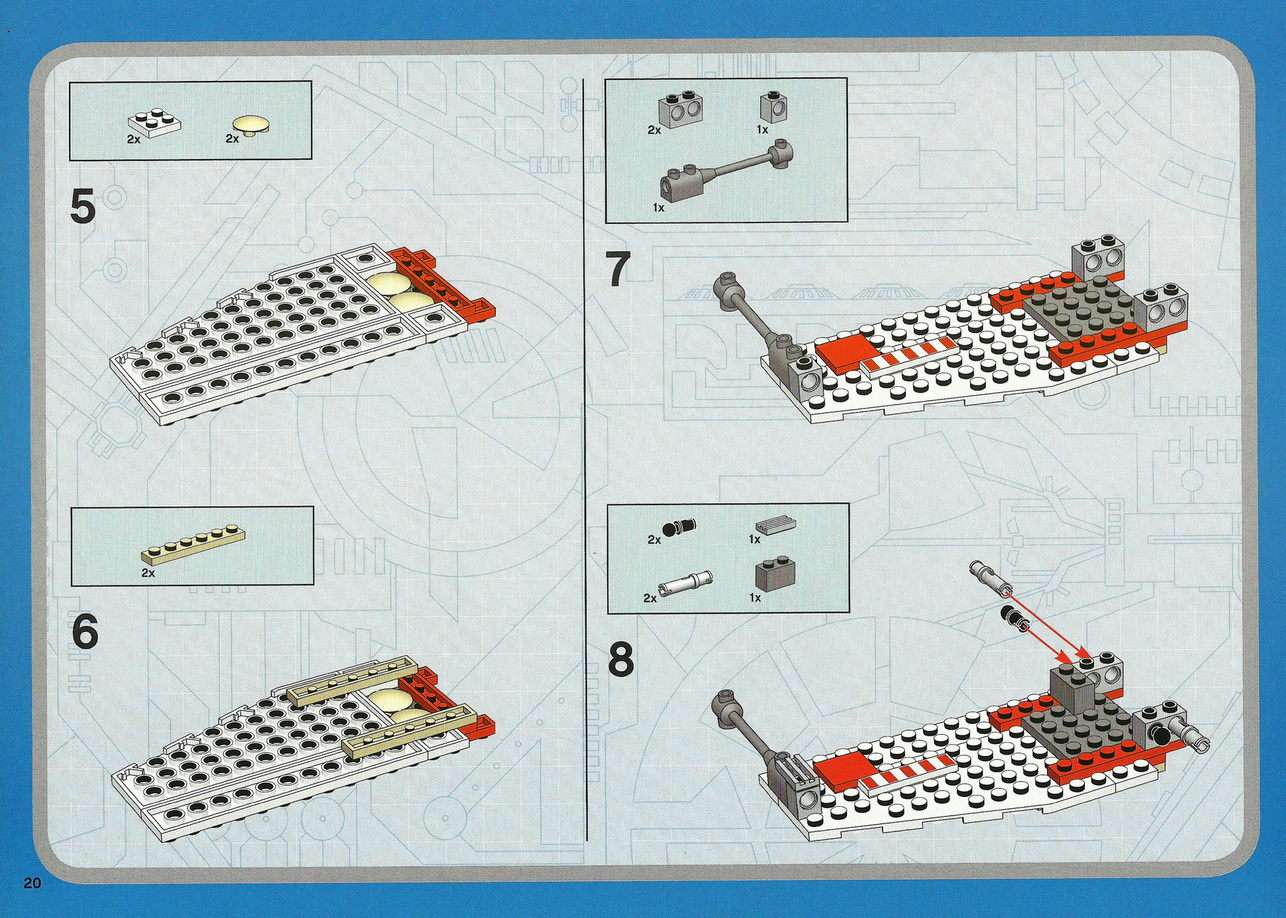 2x 2x

5

2x

6

2x 1x

1x

7

2x 1x

2x 1x

8

20