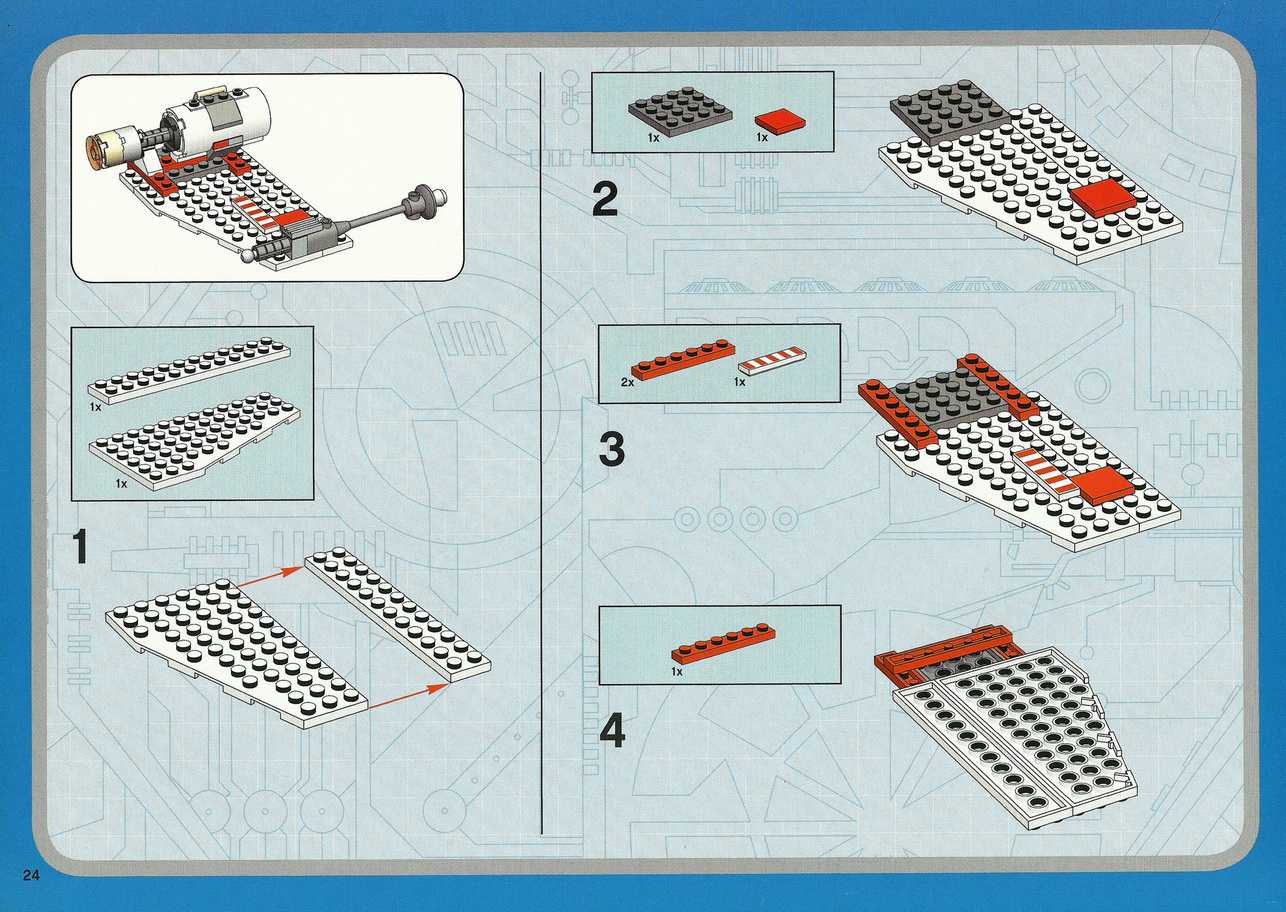 1x

1x

1

1x

1x

2

2x

1x

3

1x

4

24