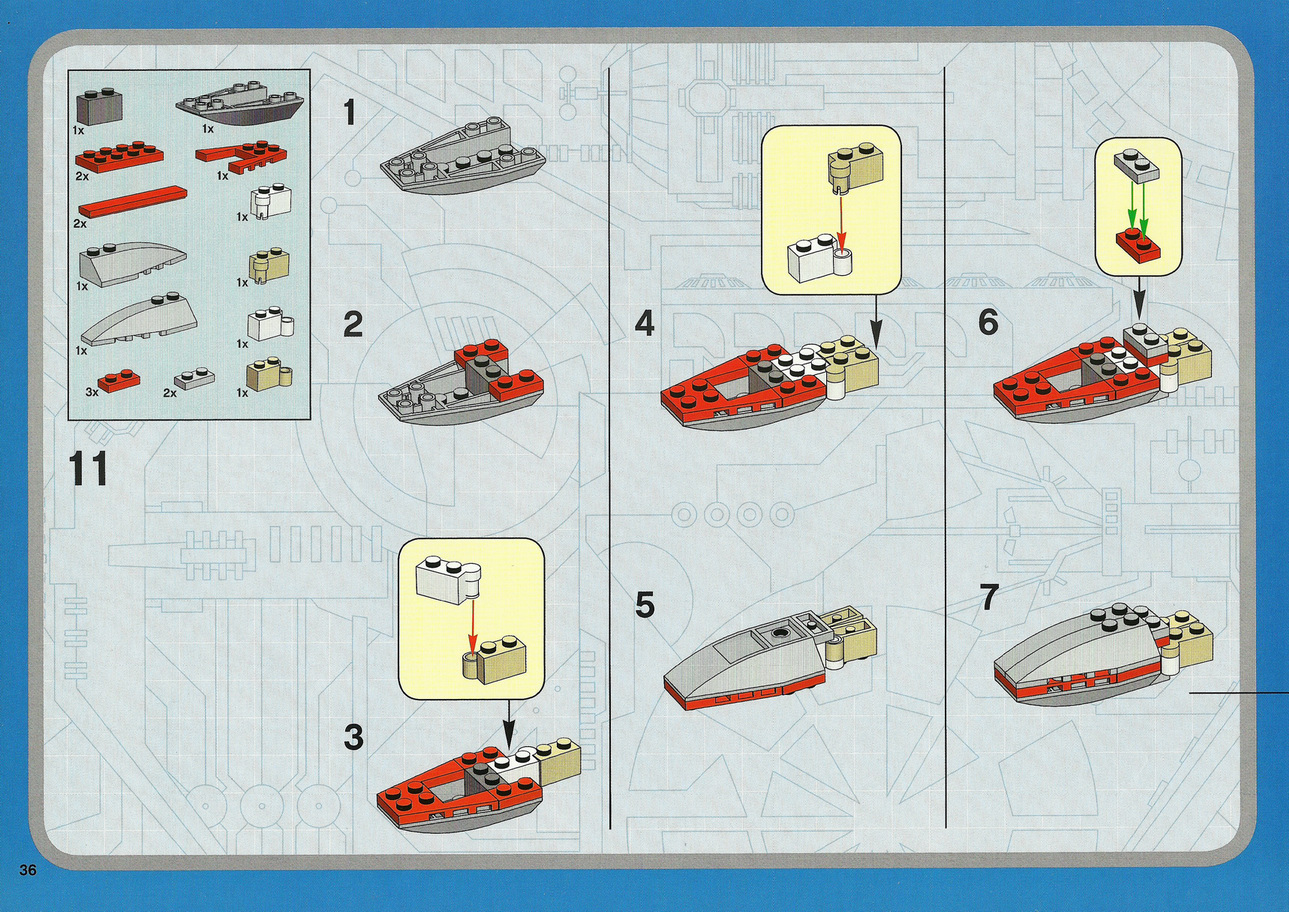 1x
1x
2x
1x
2x
1x
1x
1x
1x
1x
3x
2x
1x

11

1

2

3

4

5

6

7

36